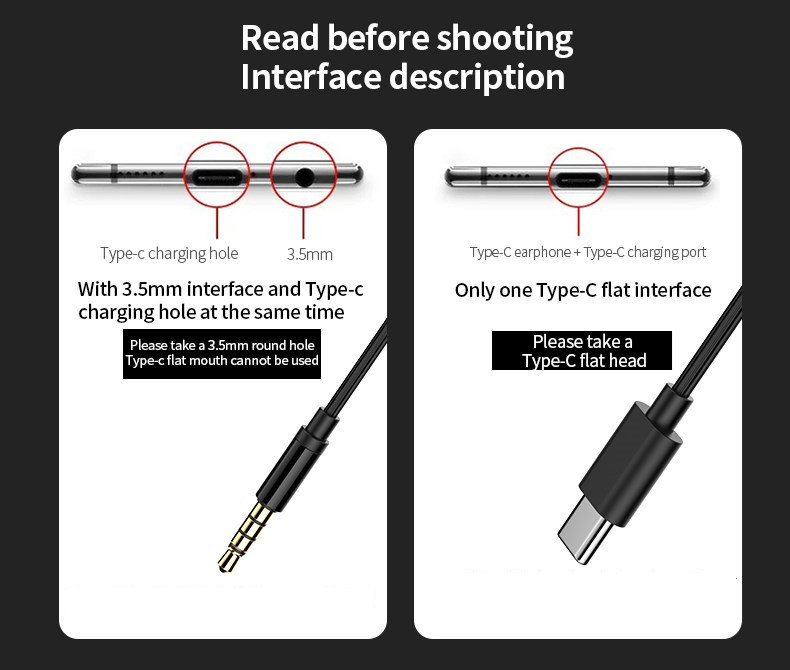 Read before shooting
Interface description

Type-c charging hole
3.5mm

With 3.5mm interface and Type-c charging hole at the same time

Please take a 3.5mm round hole
Type-c flat mouth cannot be used

Type-C earphone + Type-C charging port

Only one Type-C flat interface

Please take a
Type-C flat head