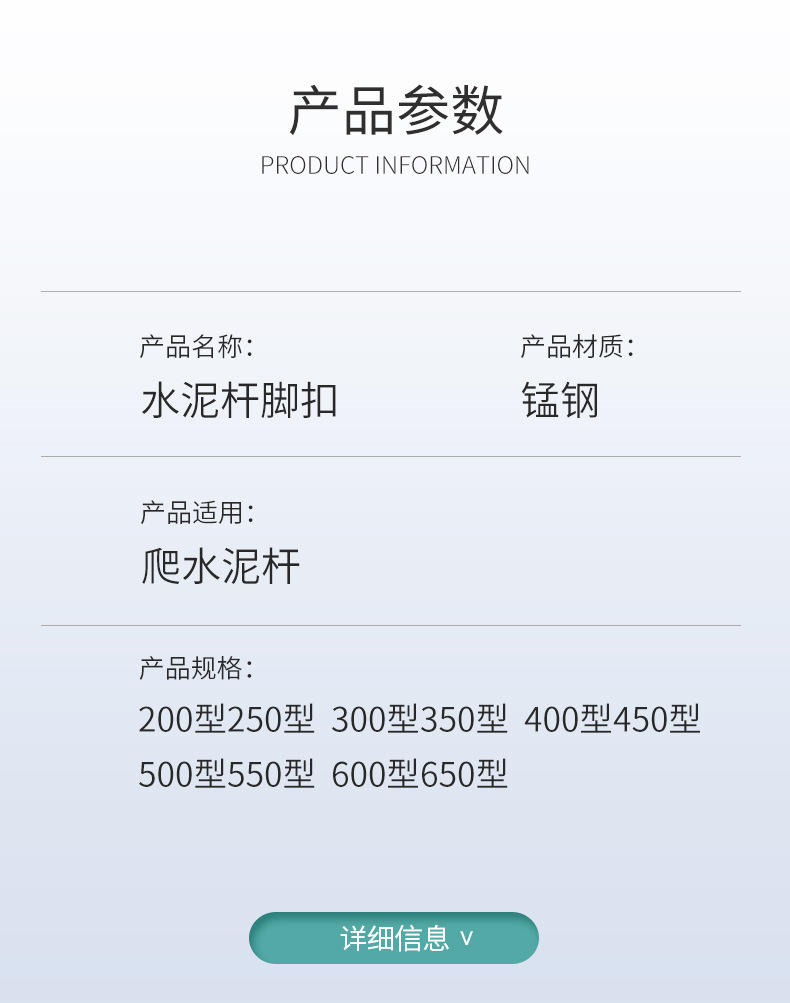 产品参数
PRODUCT INFORMATION

产品名称：
水泥杆脚扣

产品材质：
锰钢

产品适用：
爬水泥杆

产品规格：
200型250型 300型350型 400型450型
500型550型 600型650型

详细信息 ∨