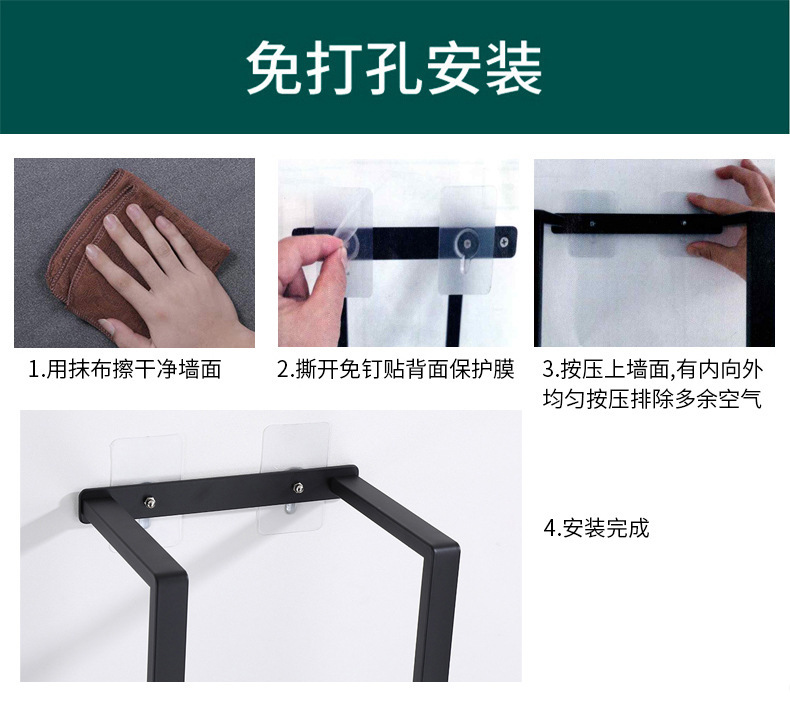 免打孔安装

1.用抹布擦干净墙面

2.撕开免钉贴背面保护膜

3.按压上墙面,有内向外均匀按压排除多余空气

4.安装完成