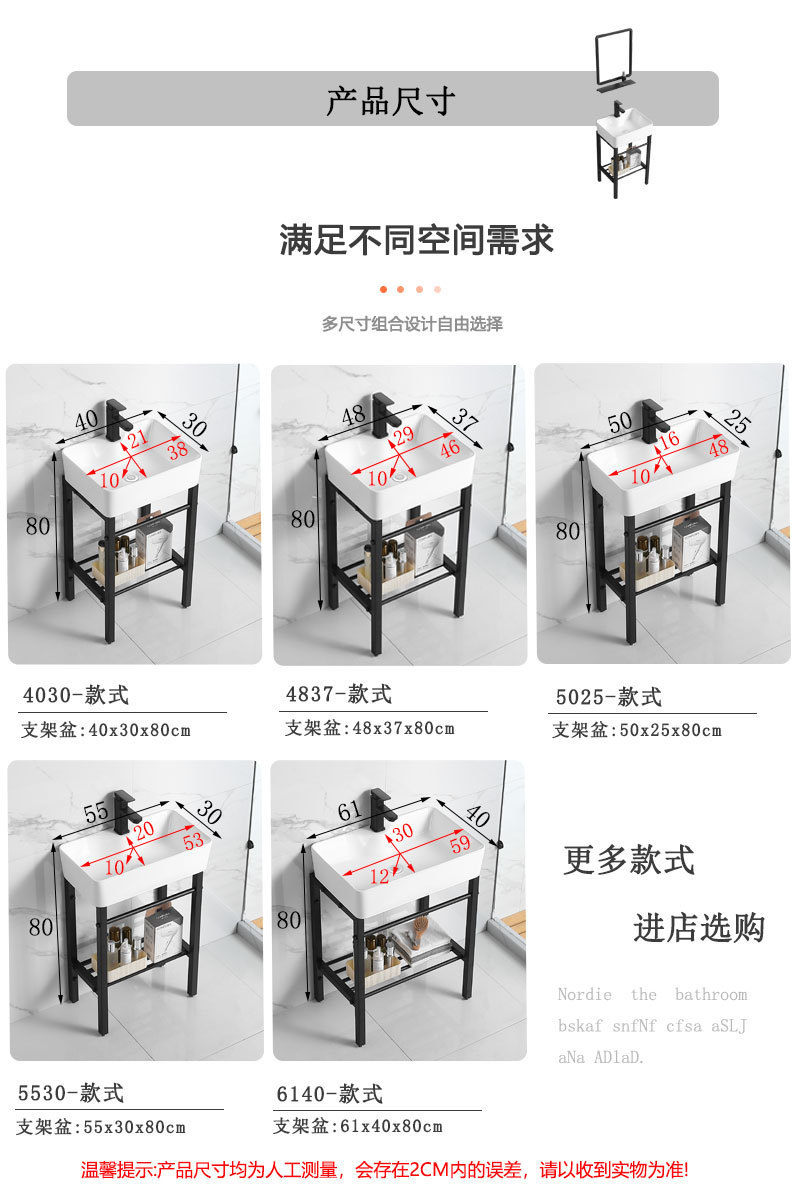 产品尺寸

满足不同空间需求

多尺寸组合设计自由选择

40
30
21
38
10
80

4030-款式
支架盆:40x30x80cm

48
37
29
46
10
80

4837-款式
支架盆:48x37x80cm

50
25
16
48
10
80

5025-款式
支架盆:50x25x80cm

55
30
20
53
10
80

5530-款式
支架盆:55x30x80cm

61
40
30
59
12
80

6140-款式
支架盆:61x40x80cm

更多款式

进店选购

Nordie the bathroom bskaf snfNf cfsa aSLJ aNa ADlaD.

温馨提示:产品尺寸均为人工测量，会存在2CM内的误差，请以收到实物为准!