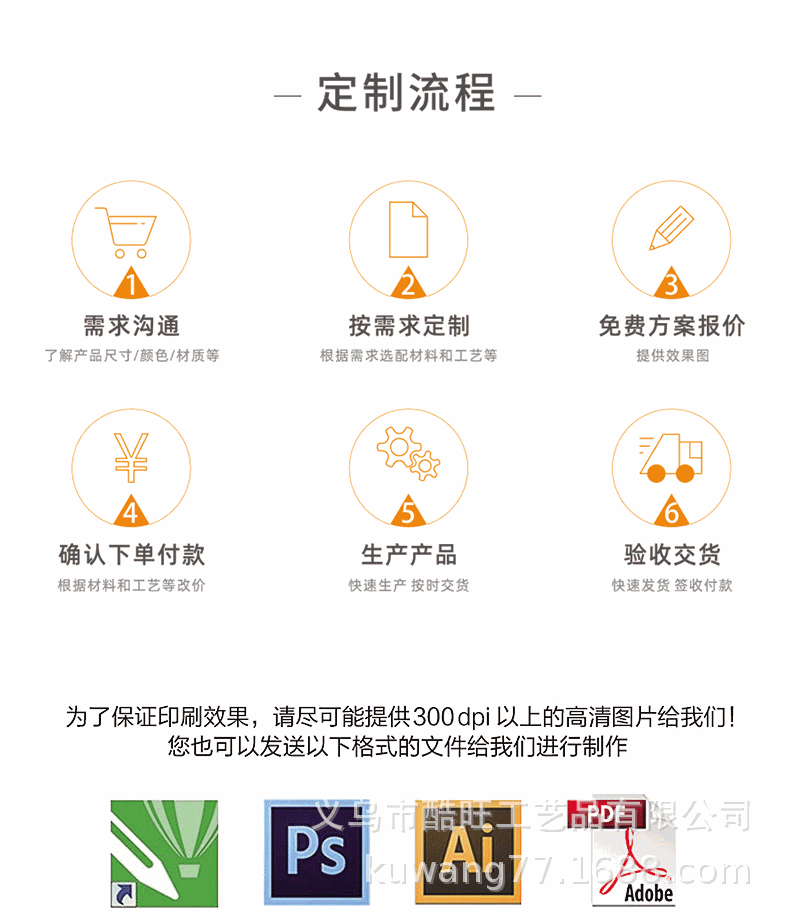 — 定制流程 —

1
需求沟通
了解产品尺寸/颜色/材质等

2
按需求定制
根据需求选配材料和工艺等

3
免费方案报价
提供效果图

4
确认下单付款
根据材料和工艺等改价

5
生产产品
快速生产 按时交货

6
验收交货
快速发货 签收付款

为了保证印刷效果，请尽可能提供300dpi以上的高清图片给我们！
您也可以发送以下格式的文件给我们进行制作

Ps

Ai

PDF
Adobe

义乌市酷旺工艺品有限公司
kuwang77.1688.com