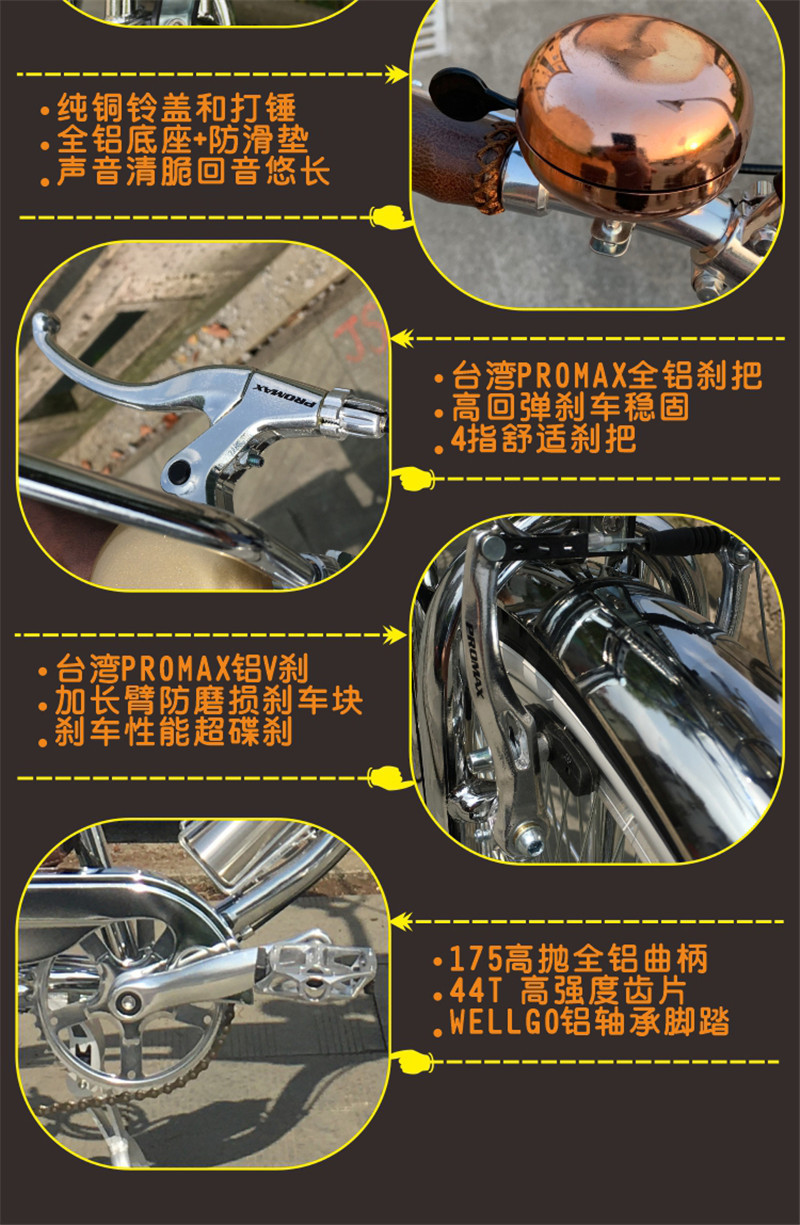 •纯铜铃盖和打锤
•全铝底座+防滑垫
•声音清脆回音悠长

PROMAX

•台湾PROMAX全铝刹把
•高回弹刹车稳固
•4指舒适刹把

PROMAX

•台湾PROMAX铝V刹
•加长臂防磨损刹车块
•刹车性能超碟刹

•175高抛全铝曲柄
•44T 高强度齿片
•WELLGO铝轴承脚踏