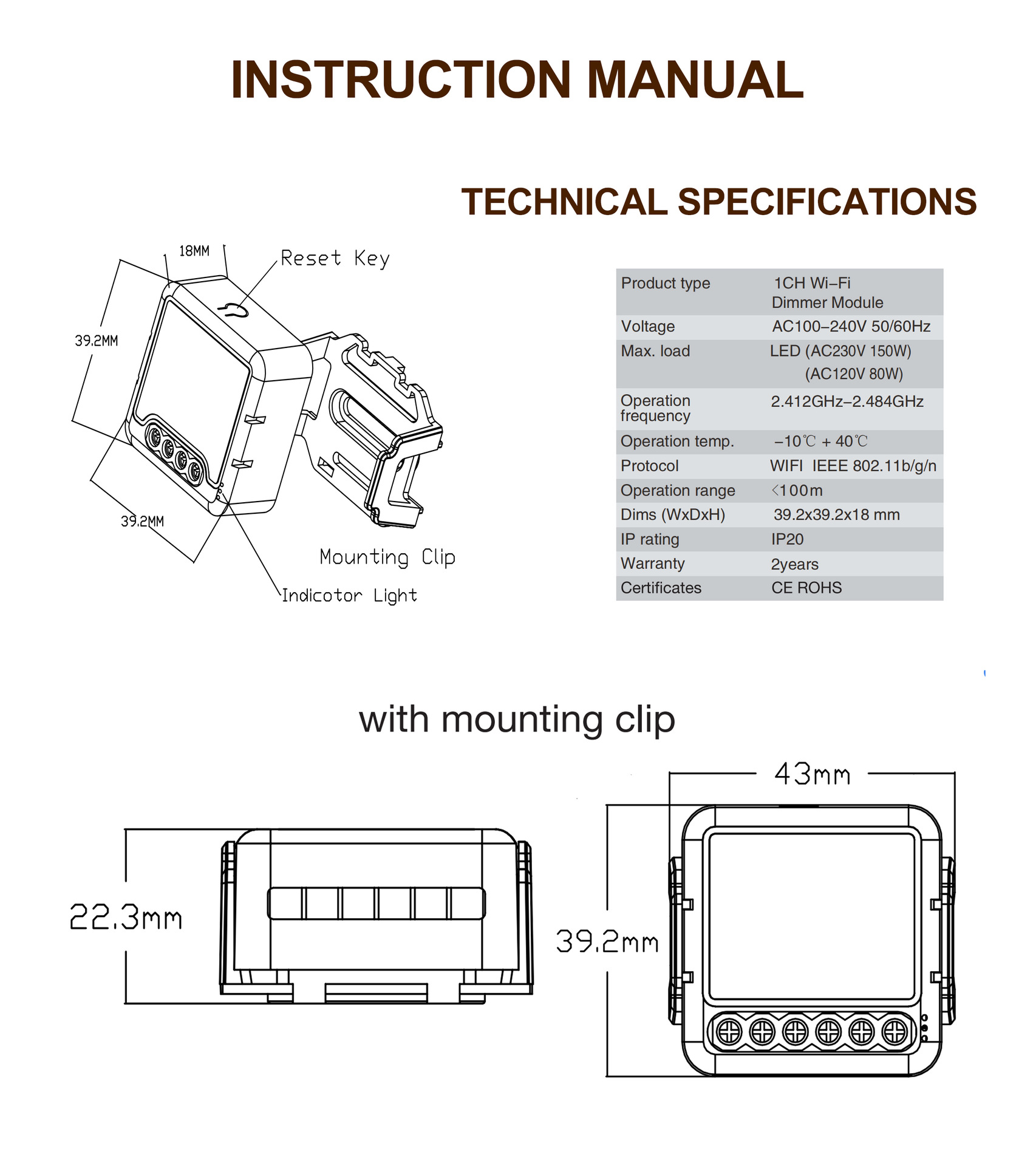 INSTRUCTION MANUAL

TECHNICAL SPECIFICATIONS

18MM

Reset Key

39.2MM

39.2MM

Mounting Clip

Indicotor Light

| Product type | 1CH Wi-Fi Dimmer Module |
|---|---|
| Voltage | AC100-240V 50/60Hz |
| Max. load | LED (AC230V 150W) (AC120V 80W) |
| Operation frequency | 2.412GHz-2.484GHz |
| Operation temp. | -10℃ + 40℃ |
| Protocol | WIFI IEEE 802.11b/g/n |
| Operation range | <100m |
| Dims (WxDxH) | 39.2x39.2x18 mm |
| IP rating | IP20 |
| Warranty | 2years |
| Certificates | CE ROHS |

with mounting clip

22.3mm

43mm

39.2mm