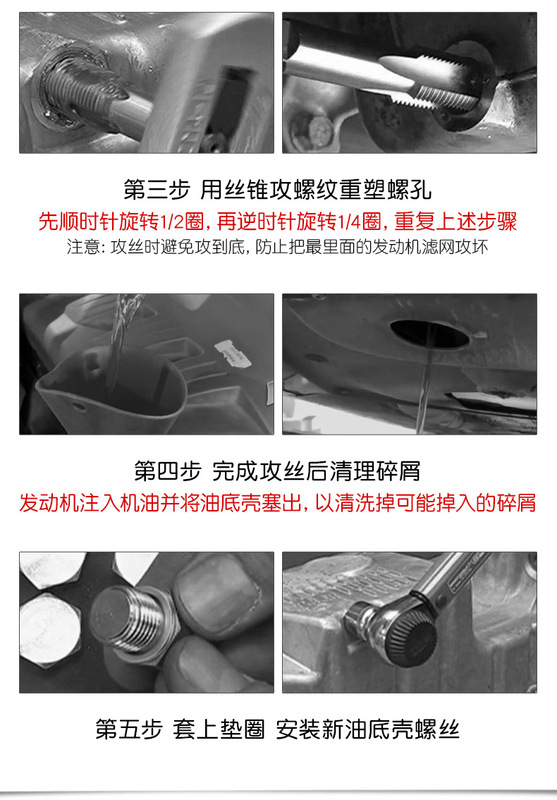 第三步 用丝锥攻螺纹重塑螺孔

先顺时针旋转1/2圈，再逆时针旋转1/4圈，重复上述步骤

注意：攻丝时避免攻到底，防止把最里面的发动机滤网攻坏

第四步 完成攻丝后清理碎屑

发动机注入机油并将油底壳塞出，以清洗掉可能掉入的碎屑

第五步 套上垫圈 安装新油底壳螺丝