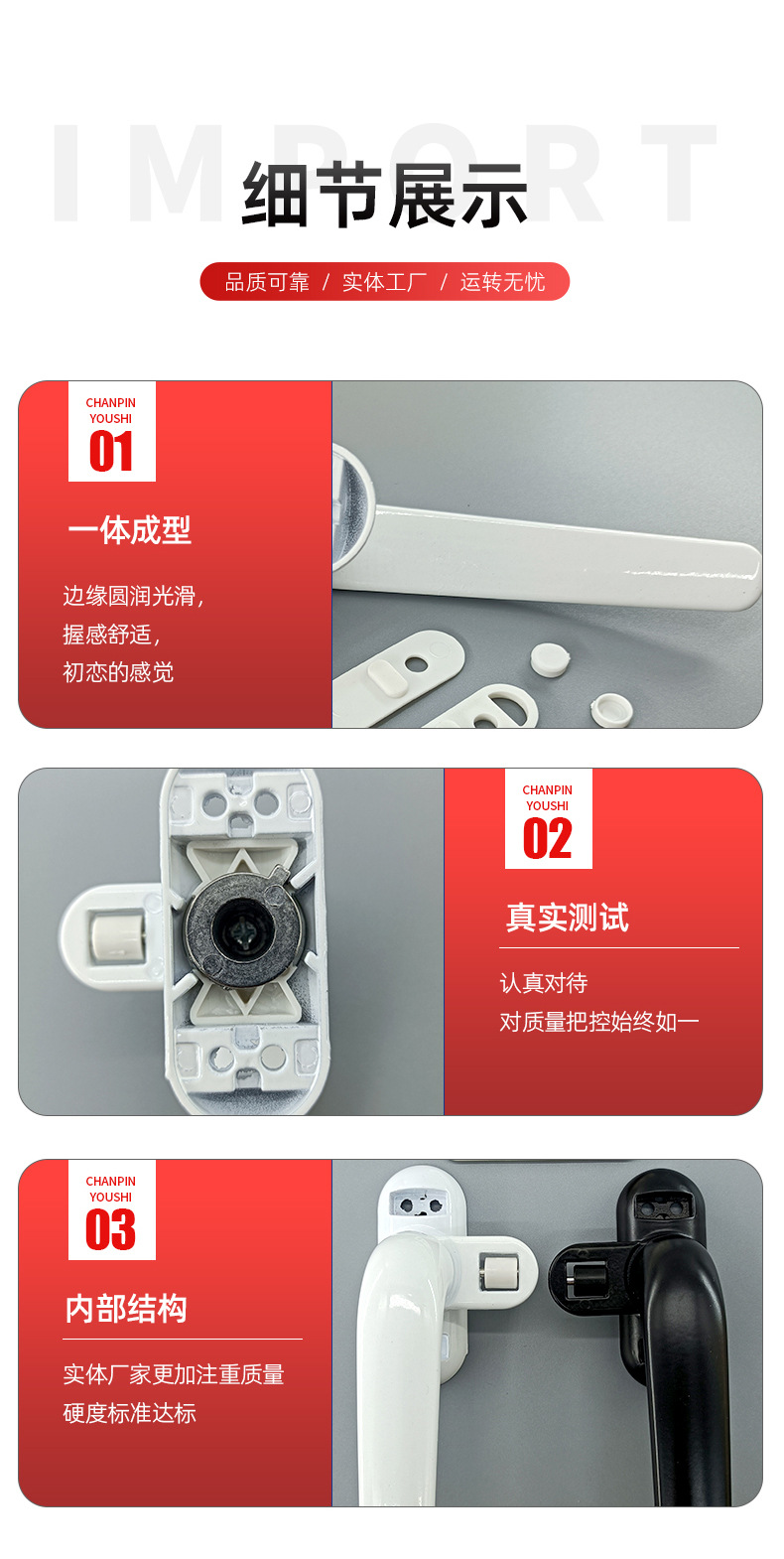 IMPORT

细节展示

品质可靠 / 实体工厂 / 运转无忧

CHANPIN YOUSHI
01

一体成型

边缘圆润光滑，
握感舒适，
初恋的感觉

CHANPIN YOUSHI
02

真实测试

认真对待
对质量把控始终如一

CHANPIN YOUSHI
03

内部结构

实体厂家更加注重质量
硬度标准达标