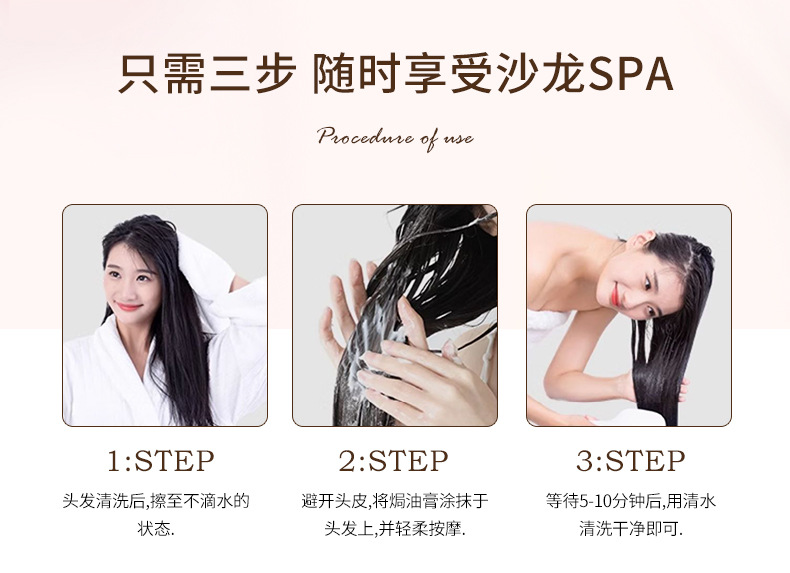 只需三步 随时享受沙龙SPA

Procedure of use

1:STEP

头发清洗后,擦至不滴水的状态.

2:STEP

避开头皮,将焗油膏涂抹于头发上,并轻柔按摩.

3:STEP

等待5-10分钟后,用清水清洗干净即可.