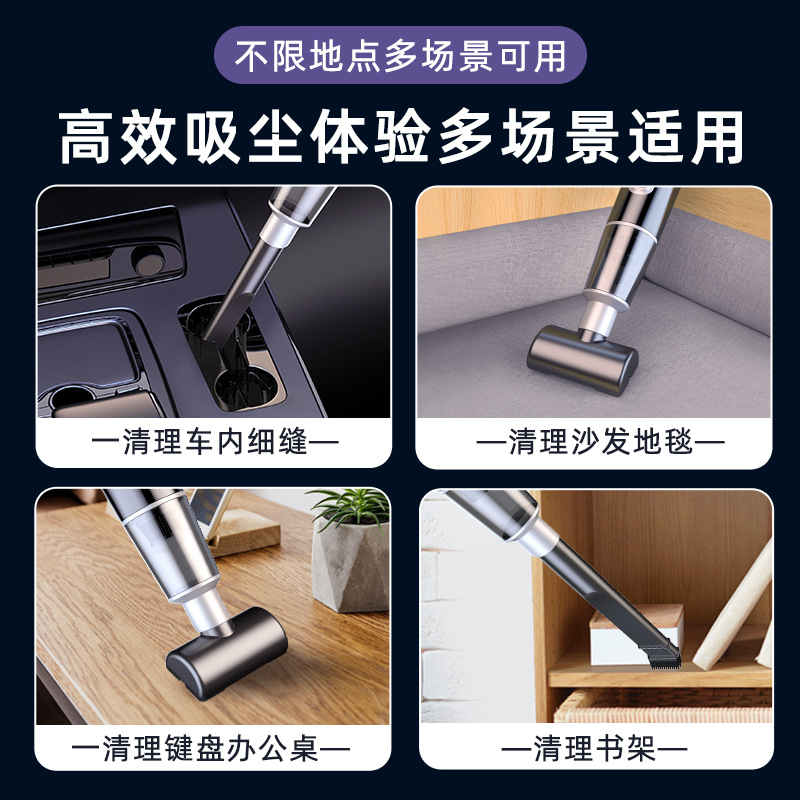 不限地点多场景可用

高效吸尘体验多场景适用

—清理车内细缝—

—清理沙发地毯—

—清理键盘办公桌—

—清理书架—