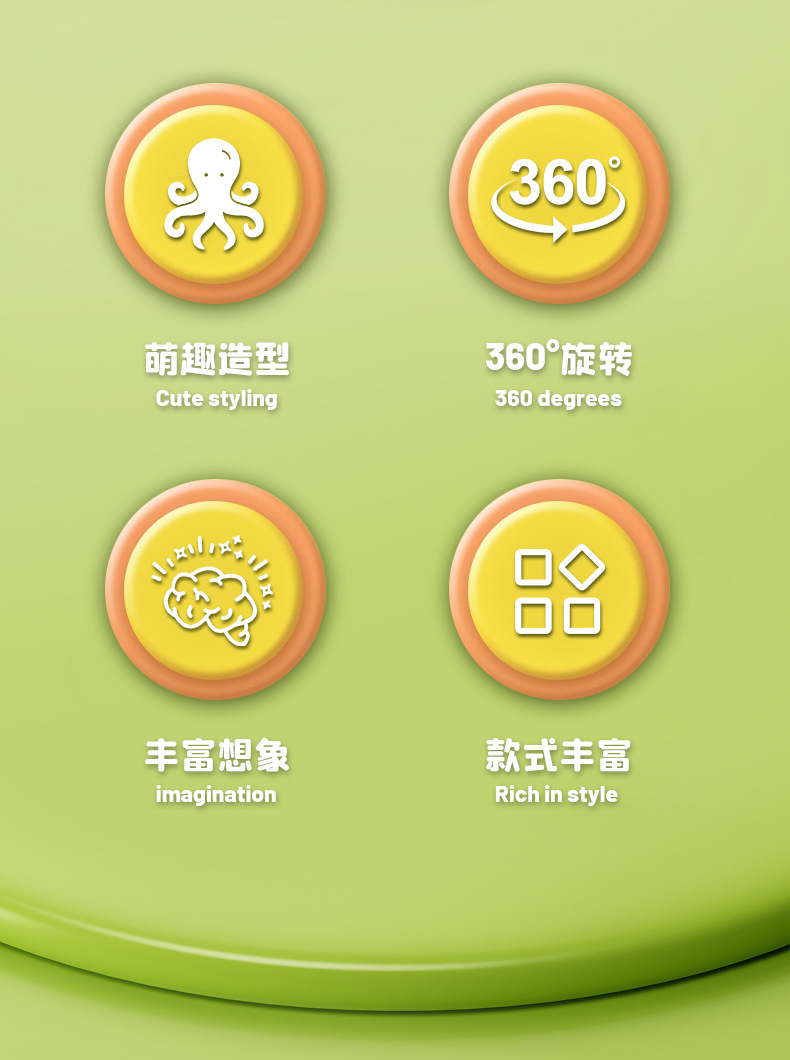 360°

萌趣造型
Cute styling

360°旋转
360 degrees

丰富想象
imagination

款式丰富
Rich in style