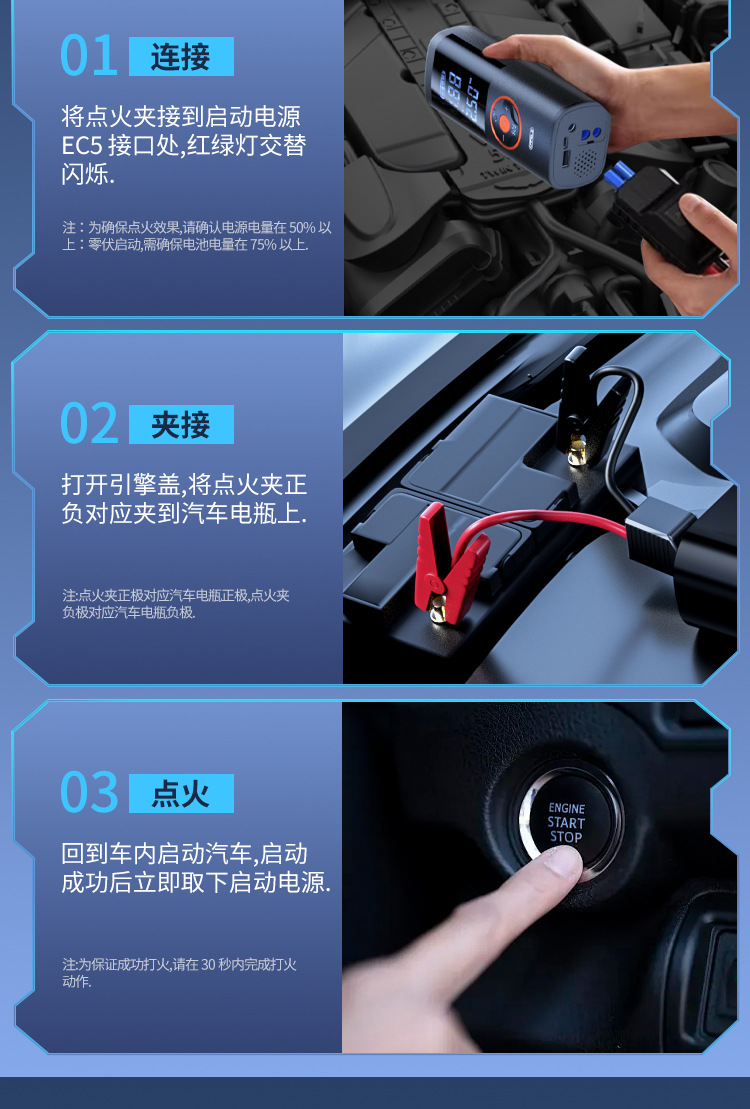 01 连接

将点火夹接到启动电源 EC5 接口处,红绿灯交替闪烁.

注：为确保点火效果,请确认电源电量在 50% 以上：零伏启动,需确保电池电量在 75% 以上.

02 夹接

打开引擎盖,将点火夹正负对应夹到汽车电瓶上.

注:点火夹正极对应汽车电瓶正极,点火夹负极对应汽车电瓶负极.

03 点火

回到车内启动汽车,启动成功后立即取下启动电源.

注:为保证成功打火,请在 30 秒内完成打火动作.

ENGINE START STOP