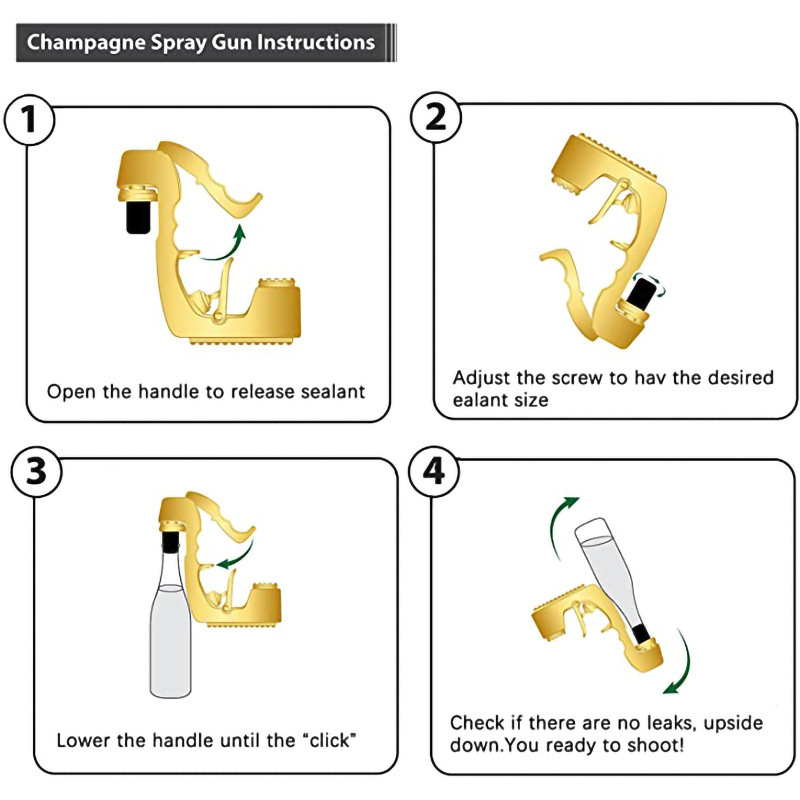 Champagne Spray Gun Instructions

1

Open the handle to release sealant

2

Adjust the screw to hav the desired ealant size

3

Lower the handle until the "click"

4

Check if there are no leaks, upside down.You ready to shoot!