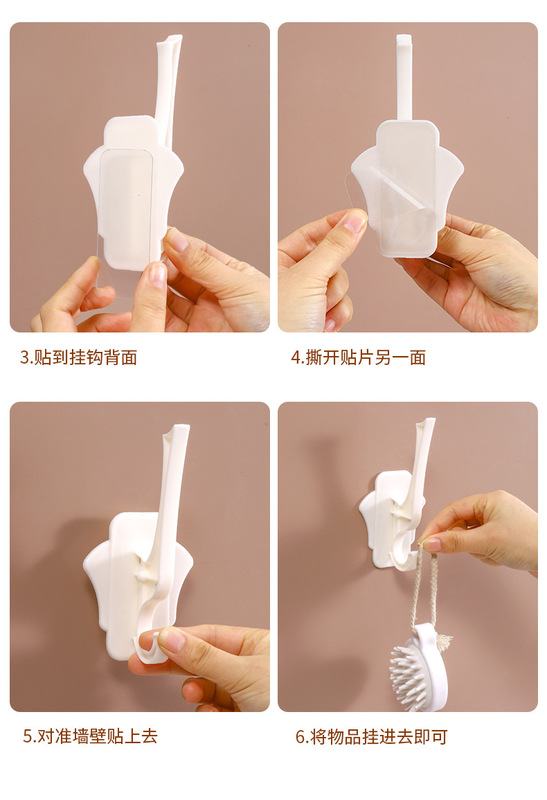 3.贴到挂钩背面

4.撕开贴片另一面

5.对准墙壁贴上去

6.将物品挂进去即可