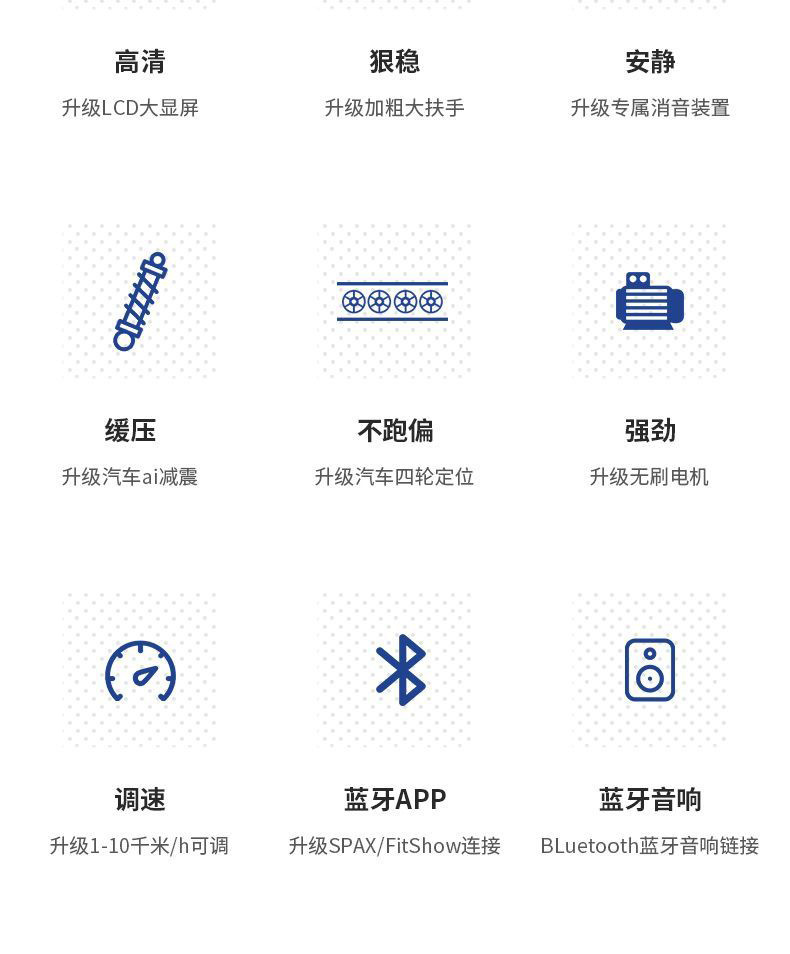 高清
升级LCD大显屏

狠稳
升级加粗大扶手

安静
升级专属消音装置

缓压
升级汽车ai减震

不跑偏
升级汽车四轮定位

强劲
升级无刷电机

调速
升级1-10千米/h可调

蓝牙APP
升级SPAX/FitShow连接

蓝牙音响
BLuetooth蓝牙音响链接