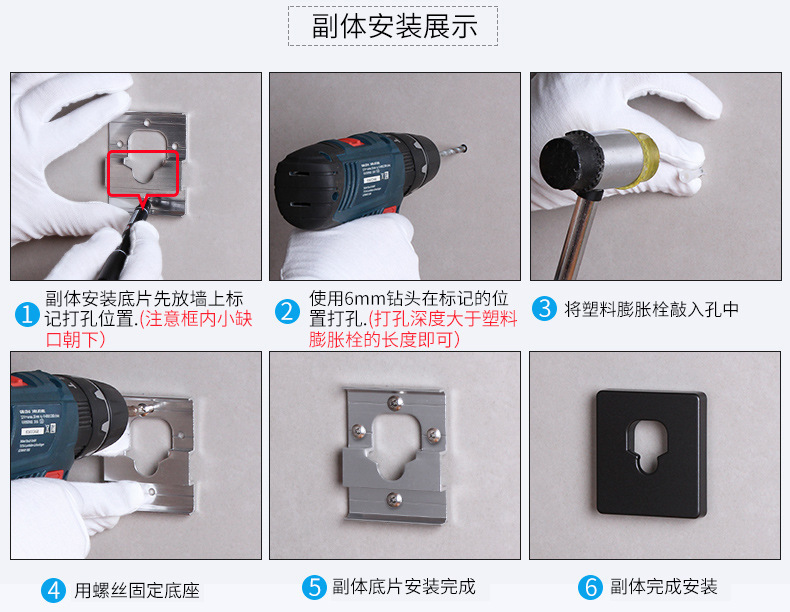 副体安装展示

1 副体安装底片先放墙上标记打孔位置.(注意框内小缺口朝下)

2 使用6mm钻头在标记的位置打孔.(打孔深度大于塑料膨胀栓的长度即可)

3 将塑料膨胀栓敲入孔中

4 用螺丝固定底座

5 副体底片安装完成

6 副体完成安装