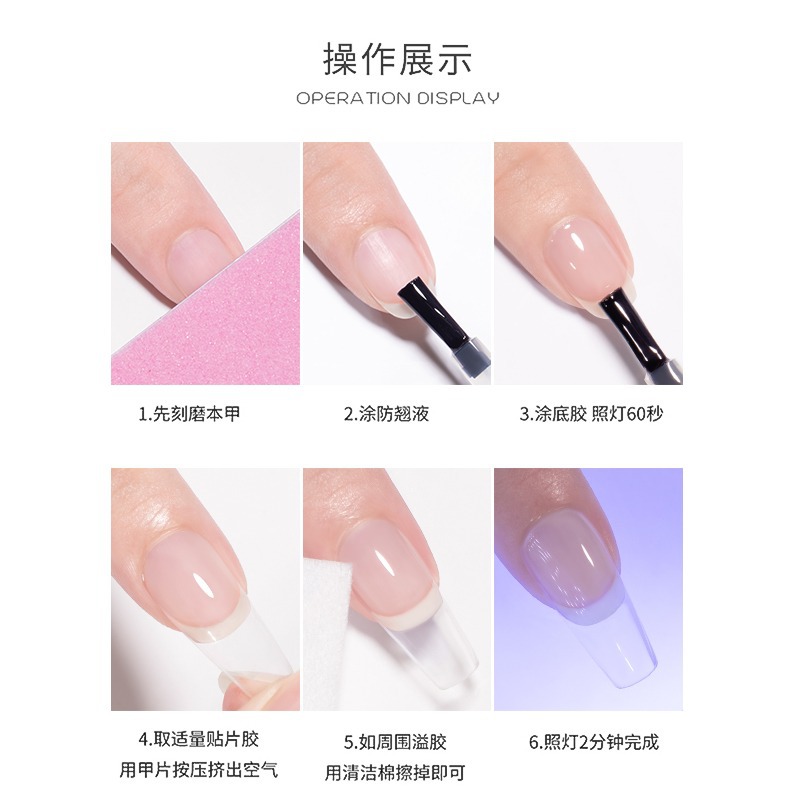 操作展示
OPERATION DISPLAY

1.先刻磨本甲

2.涂防翘液

3.涂底胶 照灯60秒

4.取适量贴片胶
用甲片按压挤出空气

5.如周围溢胶
用清洁棉擦掉即可

6.照灯2分钟完成