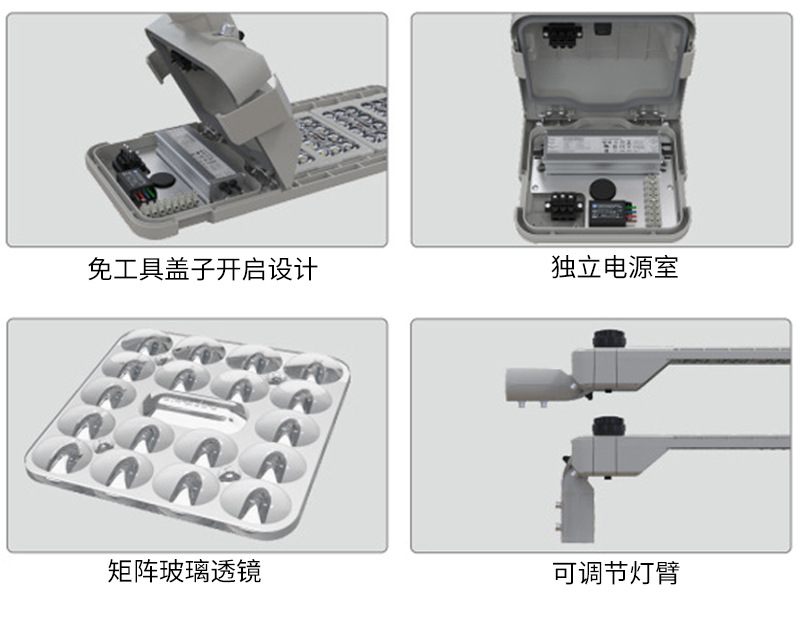 免工具盖子开启设计

独立电源室

矩阵玻璃透镜

可调节灯臂