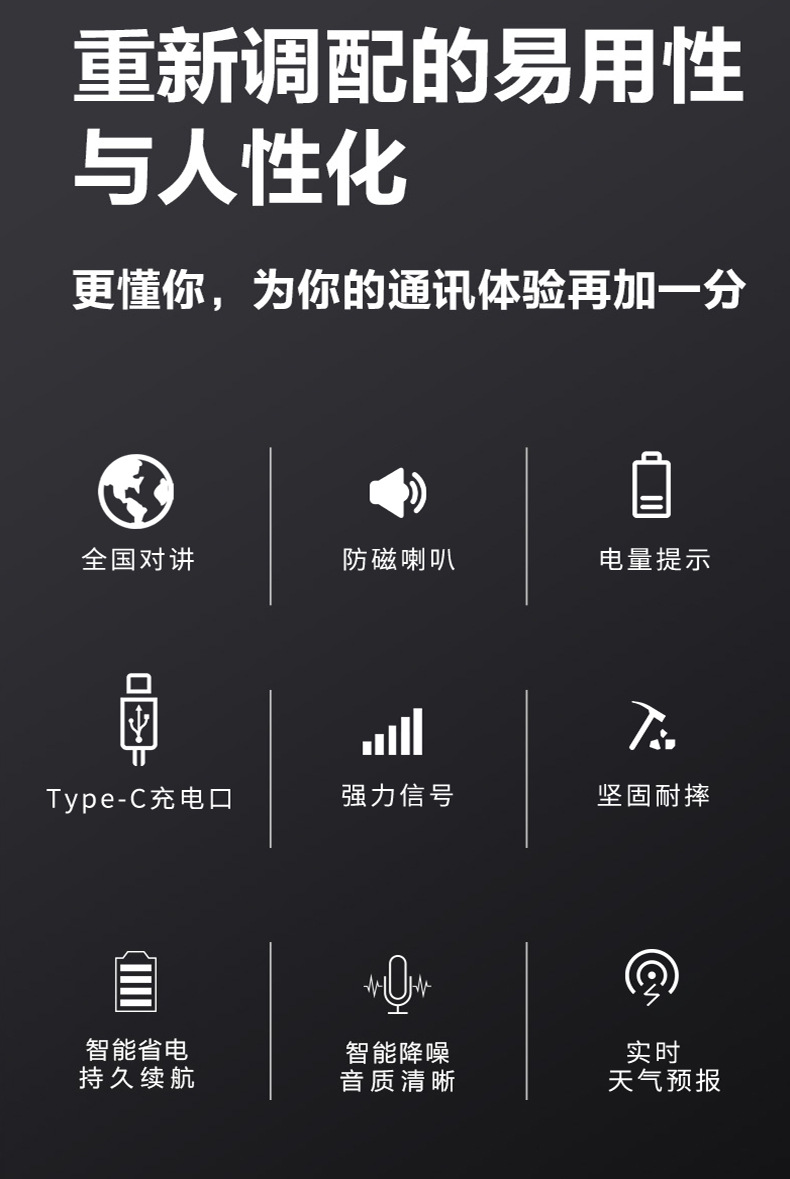 重新调配的易用性与人性化

更懂你，为你的通讯体验再加一分

全国对讲

防磁喇叭

电量提示

Type-C充电口

强力信号

坚固耐摔

智能省电
持久续航

智能降噪
音质清晰

实时
天气预报