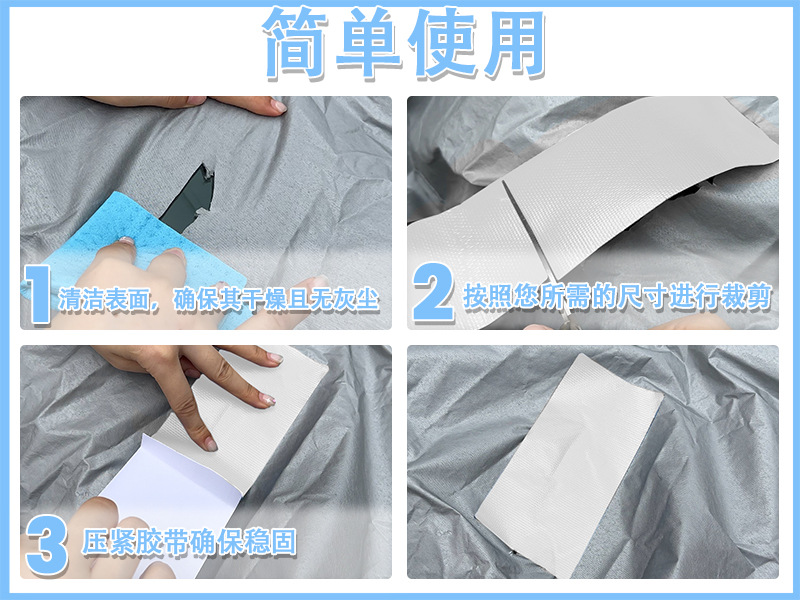 简单使用

1 清洁表面，确保其干燥且无灰尘

2 按照您所需的尺寸进行裁剪

3 压紧胶带确保稳固