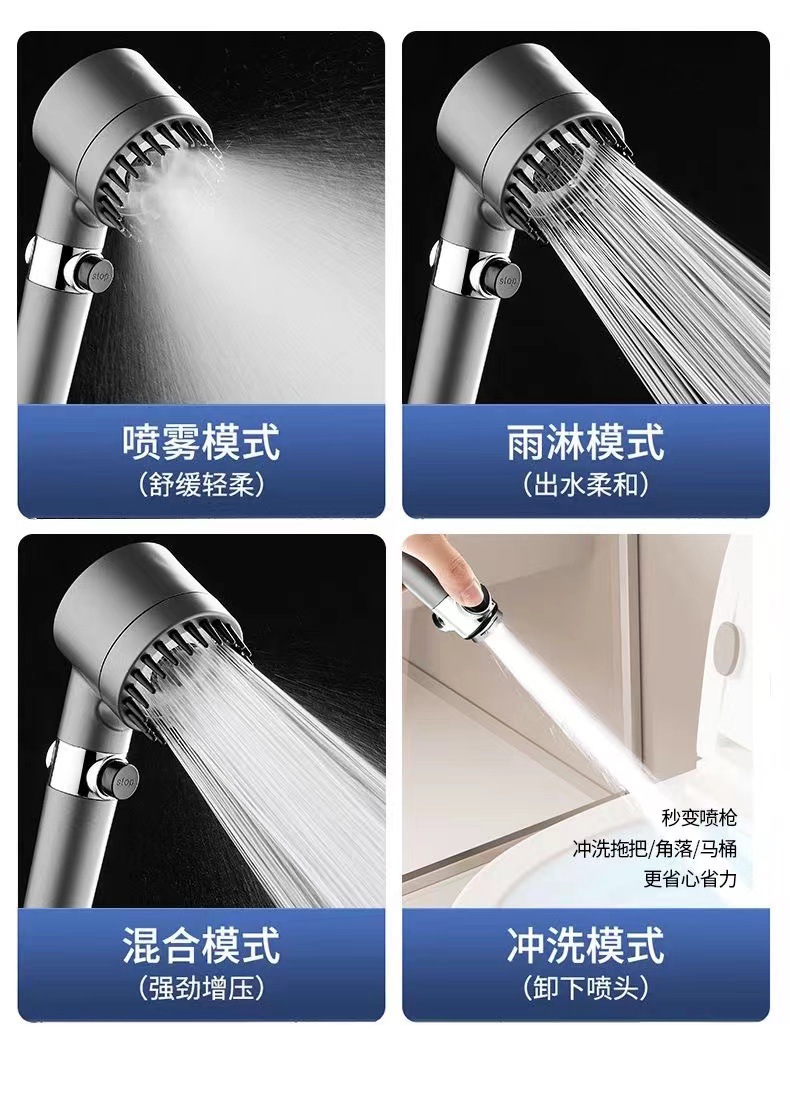 stop

喷雾模式
（舒缓轻柔）

stop

雨淋模式
（出水柔和）

stop

混合模式
（强劲增压）

秒变喷枪
冲洗拖把/角落/马桶
更省心省力

冲洗模式
（卸下喷头）