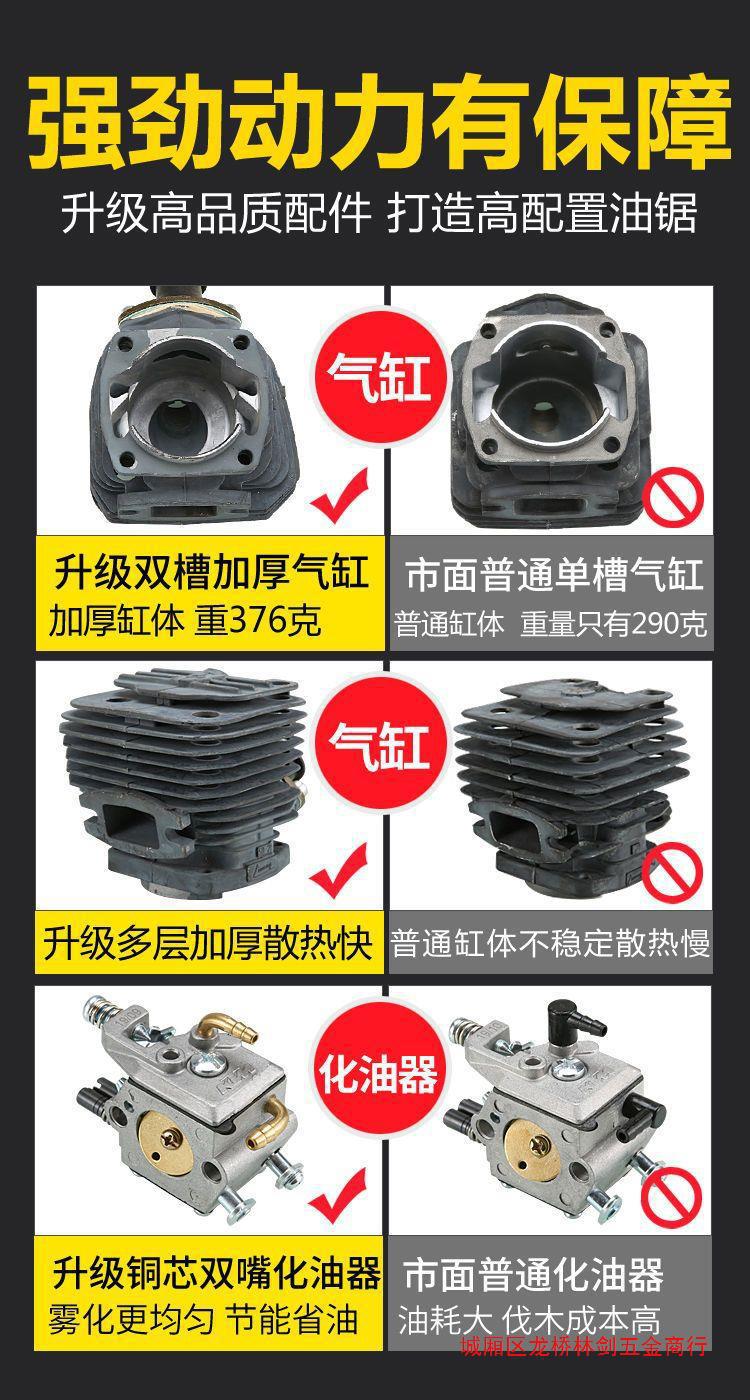 强劲动力有保障

升级高品质配件 打造高配置油锯

气缸

升级双槽加厚气缸
加厚缸体 重376克

市面普通单槽气缸
普通缸体 重量只有290克

气缸

升级多层加厚散热快

普通缸体不稳定散热慢

化油器

升级铜芯双嘴化油器
雾化更均匀 节能省油

市面普通化油器
油耗大 伐木成本高

城厢区龙桥林剑五金商行