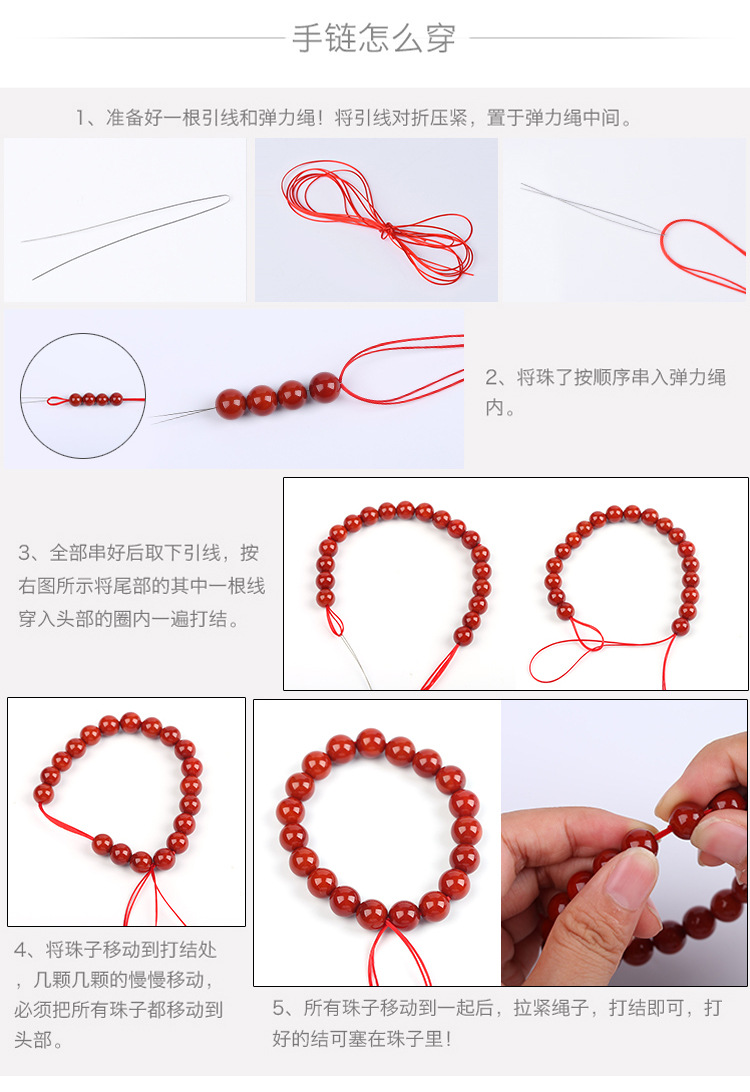 手链怎么穿

1、准备好一根引线和弹力绳！将引线对折压紧，置于弹力绳中间。

2、将珠了按顺序串入弹力绳内。

3、全部串好后取下引线，按右图所示将尾部的其中一根线穿入头部的圈内一遍打结。

4、将珠子移动到打结处，几颗几颗的慢慢移动，必须把所有珠子都移动到头部。

5、所有珠子移动到一起后，拉紧绳子，打结即可，打好的结可塞在珠子里！