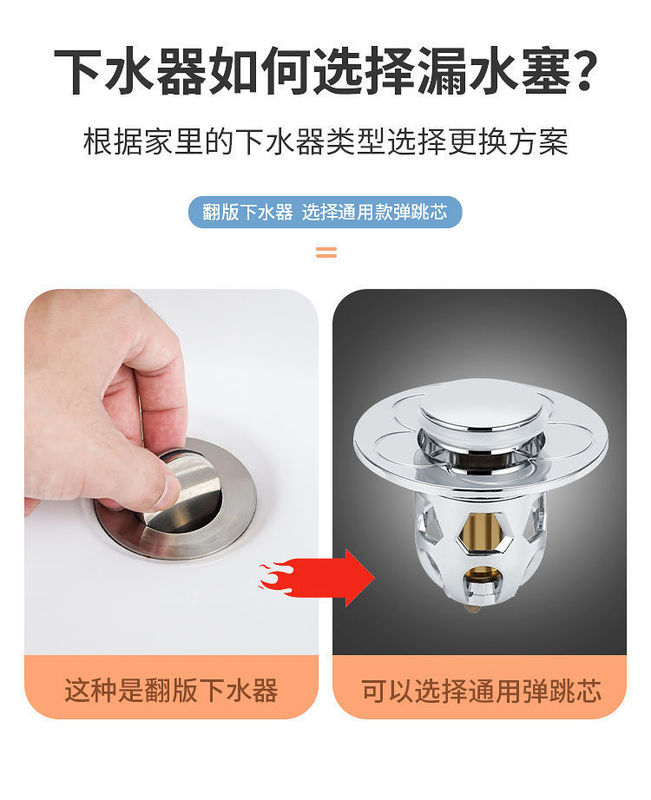 下水器如何选择漏水塞？

根据家里的下水器类型选择更换方案

翻版下水器 选择通用款弹跳芯

=

这种是翻版下水器

可以选择通用弹跳芯