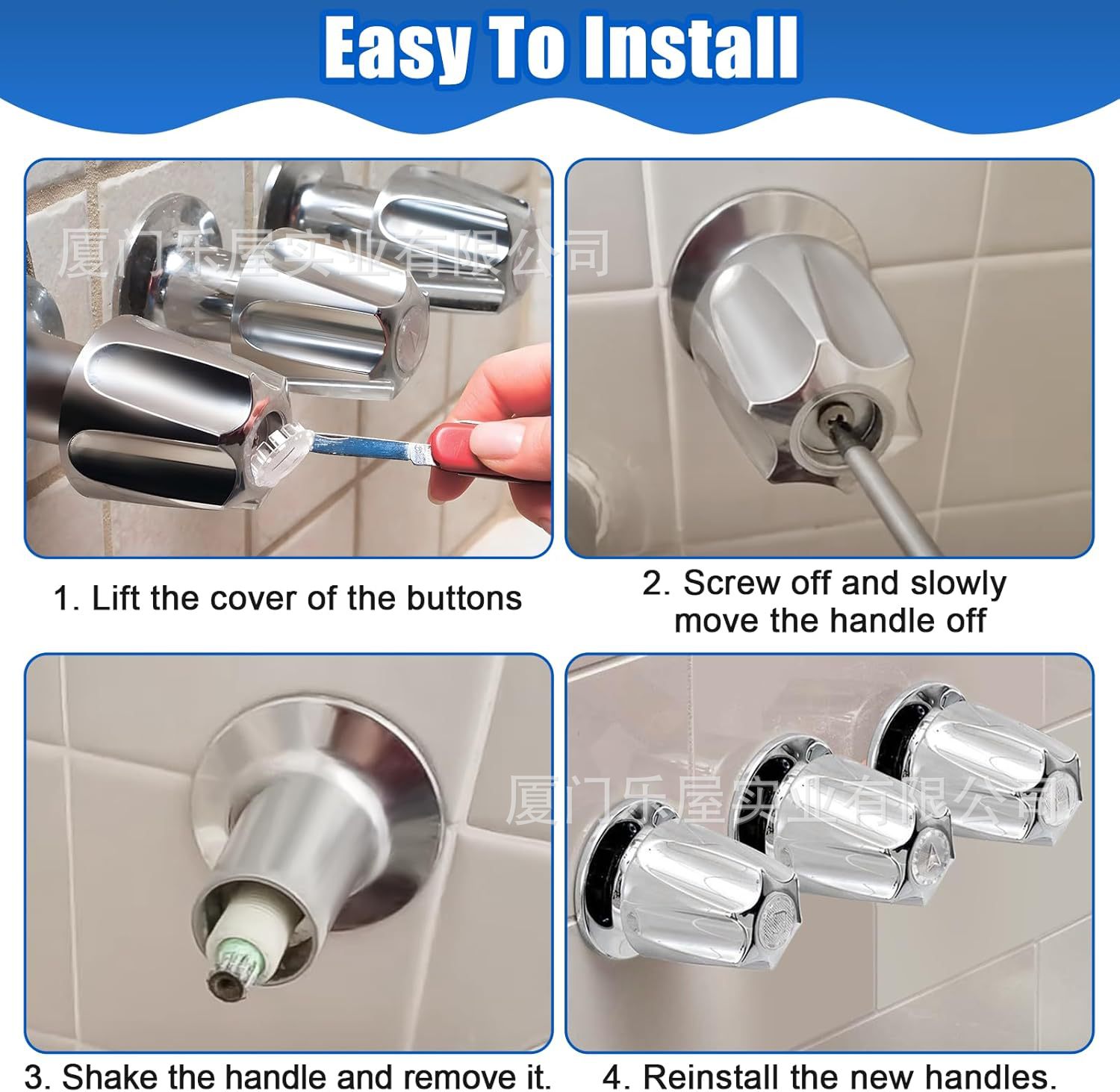 Easy To Install

厦门乐屋实业有限公司

1. Lift the cover of the buttons

2. Screw off and slowly move the handle off

厦门乐屋实业有限公司

3. Shake the handle and remove it.

4. Reinstall the new handles.