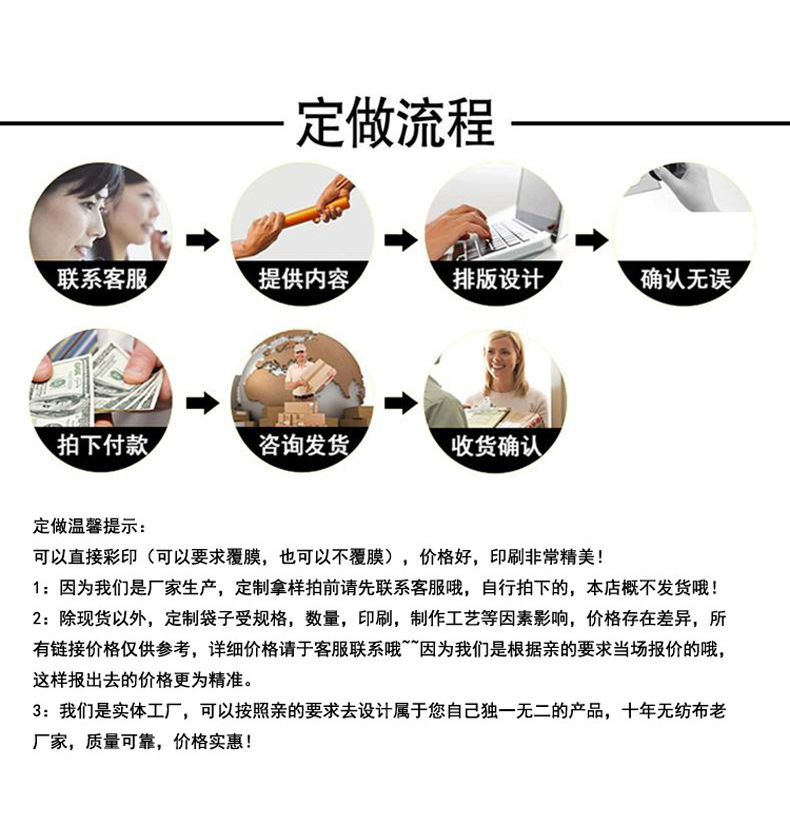 定做流程

联系客服

提供内容

排版设计

确认无误

拍下付款

咨询发货

收货确认

定做温馨提示：

可以直接彩印（可以要求覆膜，也可以不覆膜），价格好，印刷非常精美！

1：因为我们是厂家生产，定制拿样拍前请先联系客服哦，自行拍下的，本店概不发货哦！

2：除现货以外，定制袋子受规格，数量，印刷，制作工艺等因素影响，价格存在差异，所有链接价格仅供参考，详细价格请于客服联系哦~~因为我们是根据亲的要求当场报价的哦，这样报出去的价格更为精准。

3：我们是实体工厂，可以按照亲的要求去设计属于您自己独一无二的产品，十年无纺布老厂家，质量可靠，价格实惠！