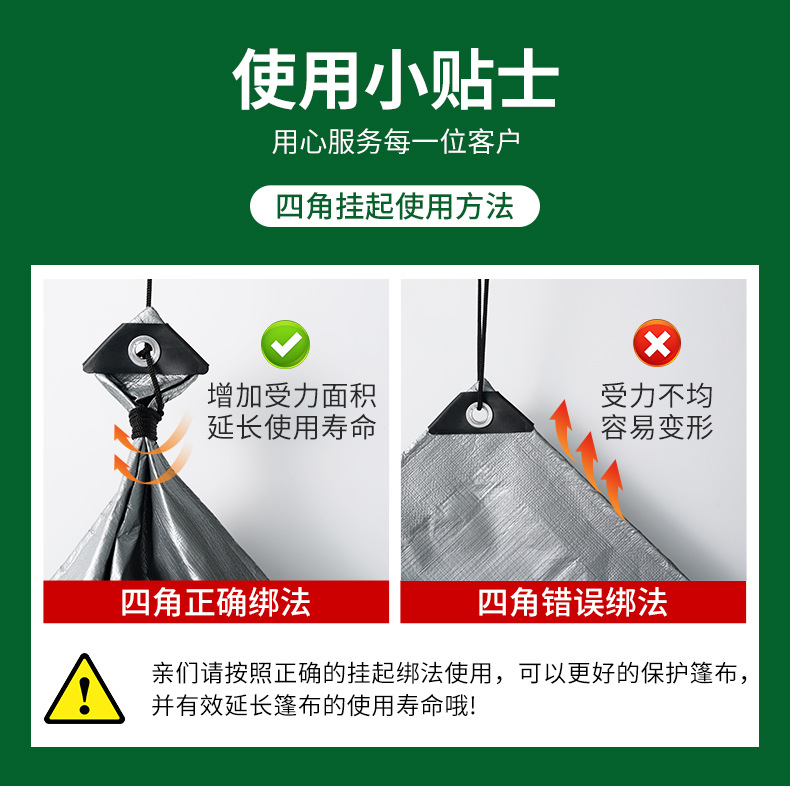 使用小贴士
用心服务每一位客户

四角挂起使用方法

增加受力面积
延长使用寿命

四角正确绑法

受力不均
容易变形

四角错误绑法

亲们请按照正确的挂起绑法使用，可以更好的保护篷布，并有效延长篷布的使用寿命哦!