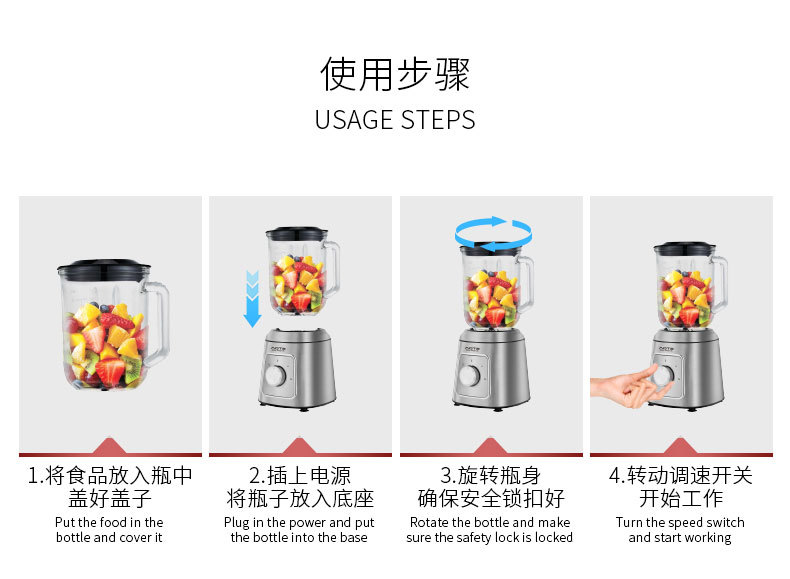 使用步骤
USAGE STEPS

1.将食品放入瓶中
盖好盖子
Put the food in the bottle and cover it

2.插上电源
将瓶子放入底座
Plug in the power and put the bottle into the base

3.旋转瓶身
确保安全锁扣好
Rotate the bottle and make sure the safety lock is locked

4.转动调速开关
开始工作
Turn the speed switch and start working