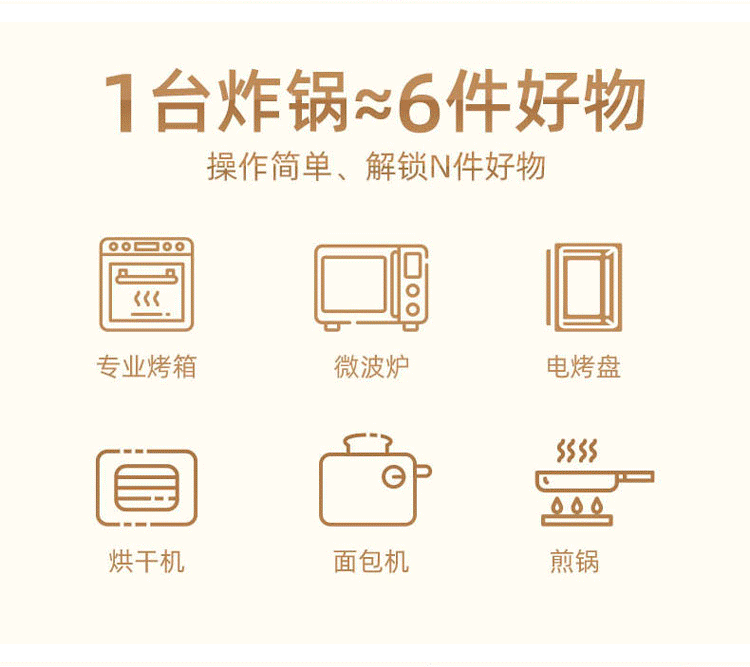 1台炸锅≈6件好物

操作简单、解锁N件好物

专业烤箱

微波炉

电烤盘

烘干机

面包机

煎锅