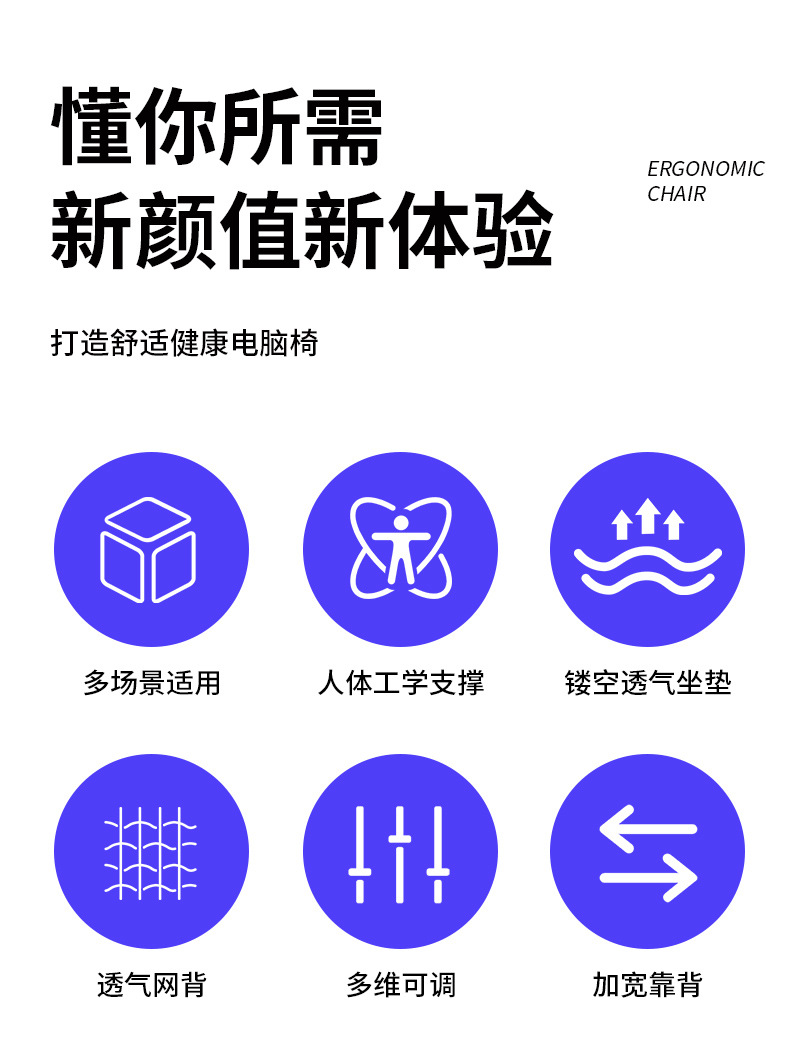 懂你所需
新颜值新体验

ERGONOMIC
CHAIR

打造舒适健康电脑椅

多场景适用

人体工学支撑

镂空透气坐垫

透气网背

多维可调

加宽靠背