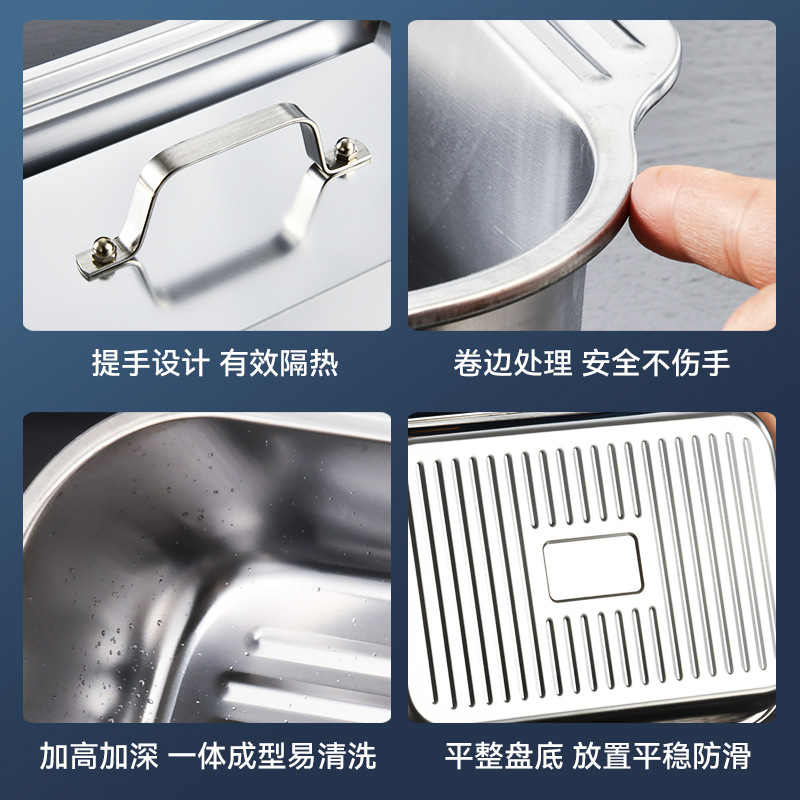 提手设计 有效隔热

卷边处理 安全不伤手

加高加深 一体成型易清洗

平整盘底 放置平稳防滑