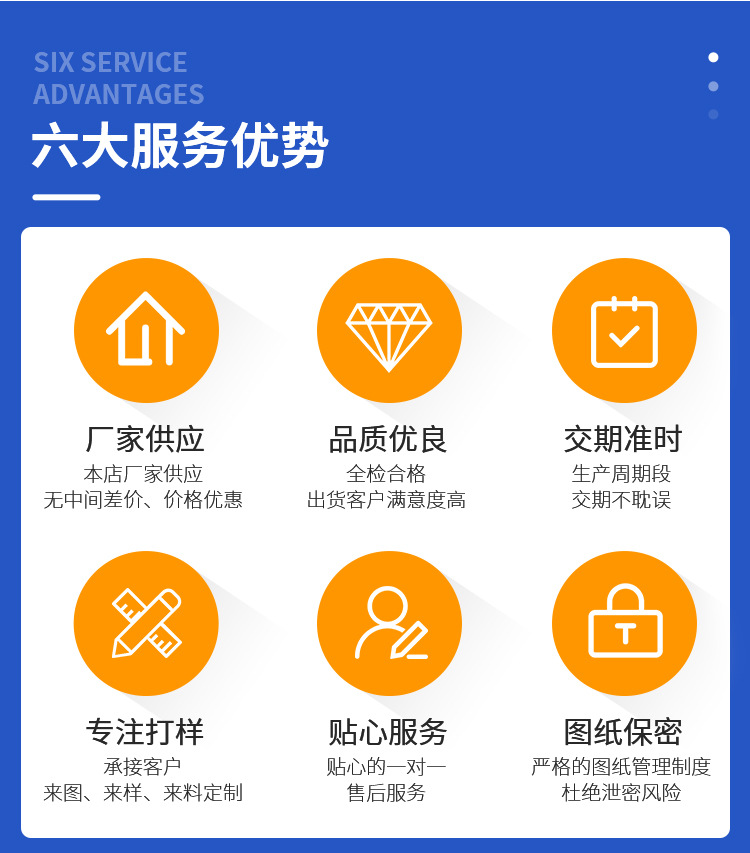 SIX SERVICE
ADVANTAGES

六大服务优势

厂家供应
本店厂家供应
无中间差价、价格优惠

品质优良
全检合格
出货客户满意度高

交期准时
生产周期段
交期不耽误

专注打样
承接客户
来图、来样、来料定制

贴心服务
贴心的一对一
售后服务

图纸保密
严格的图纸管理制度
杜绝泄密风险