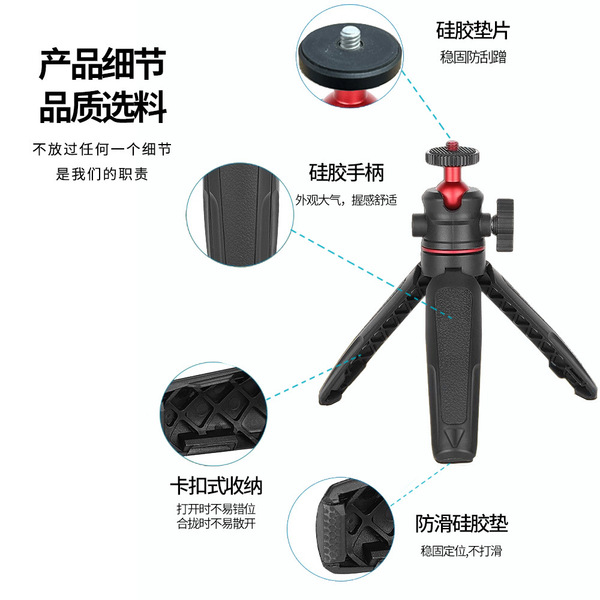 产品细节
品质选料

不放过任何一个细节
是我们的职责

硅胶垫片
稳固防刮蹭

硅胶手柄
外观大气，握感舒适

卡扣式收纳
打开时不易错位
合拢时不易散开

防滑硅胶垫
稳固定位,不打滑