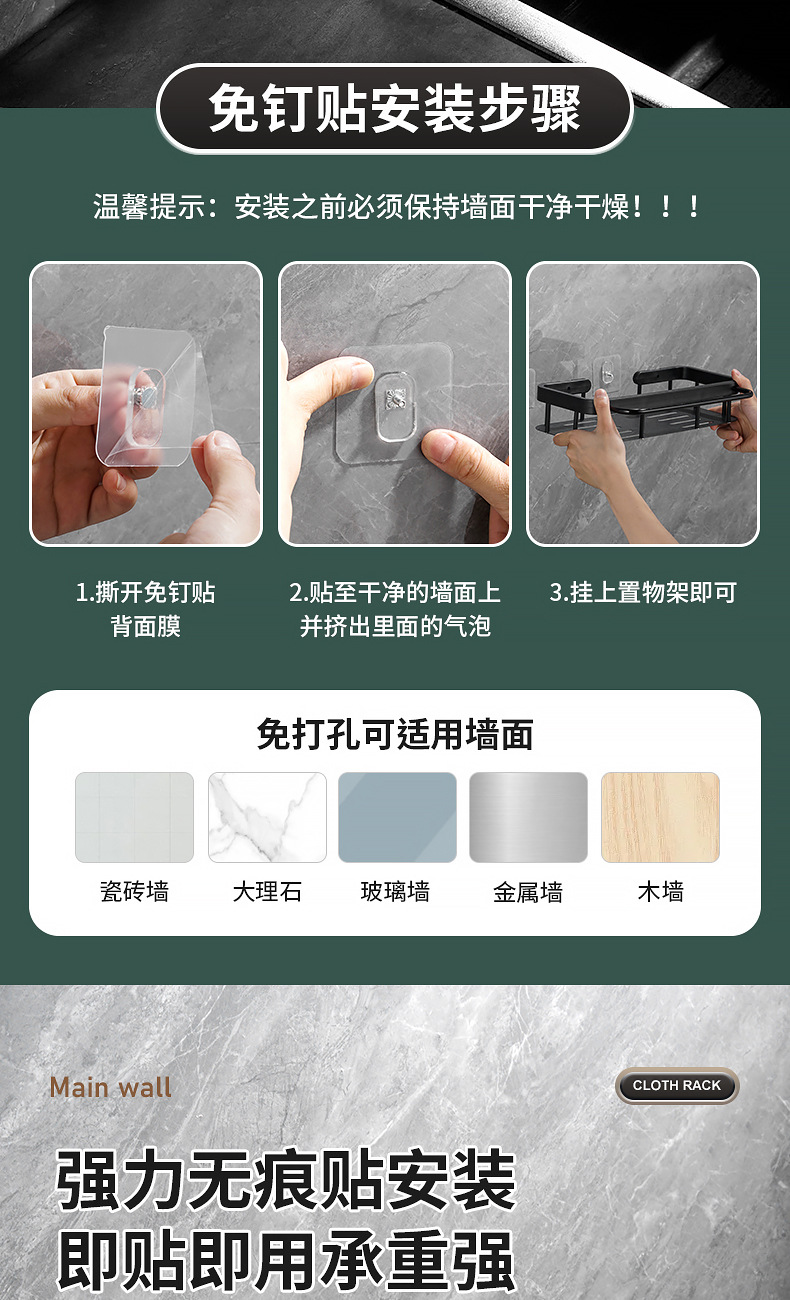 免钉贴安装步骤

温馨提示：安装之前必须保持墙面干净干燥！！！

1.撕开免钉贴背面膜

2.贴至干净的墙面上并挤出里面的气泡

3.挂上置物架即可

免打孔可适用墙面

瓷砖墙

大理石

玻璃墙

金属墙

木墙

Main wall

CLOTH RACK

强力无痕贴安装
即贴即用承重强