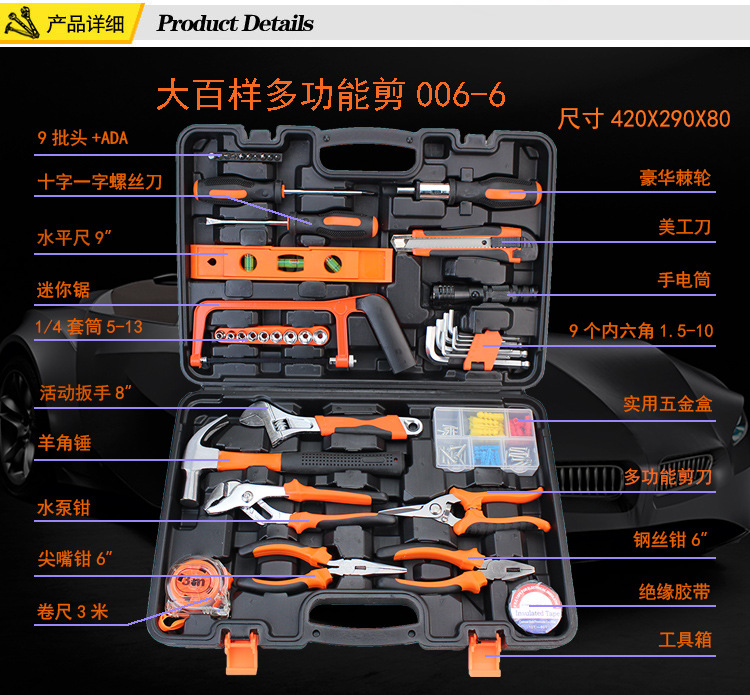 产品详细 Product Details

大百样多功能剪 006-6

尺寸 420X290X80

9 批头 +ADA

十字一字螺丝刀

水平尺 9"

迷你锯

1/4 套筒 5-13

活动扳手 8"

羊角锤

水泵钳

尖嘴钳 6"

卷尺 3 米

豪华棘轮

美工刀

手电筒

9 个内六角 1.5-10

实用五金盒

多功能剪刀

钢丝钳 6"

绝缘胶带

工具箱

3m

Insulated Tape