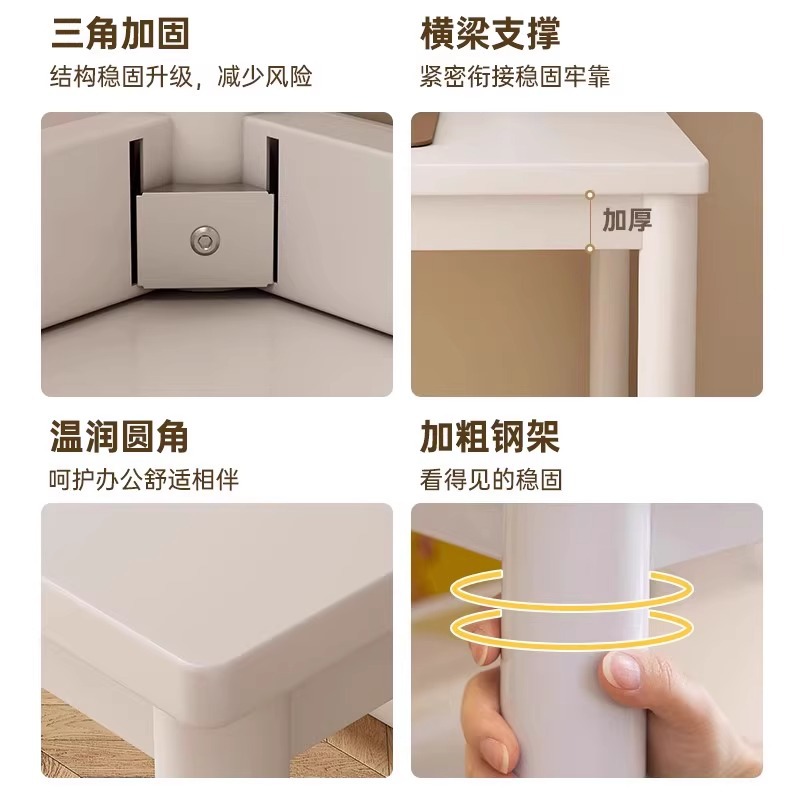 三角加固
结构稳固升级，减少风险

横梁支撑
紧密衔接稳固牢靠

加厚

温润圆角
呵护办公舒适相伴

加粗钢架
看得见的稳固