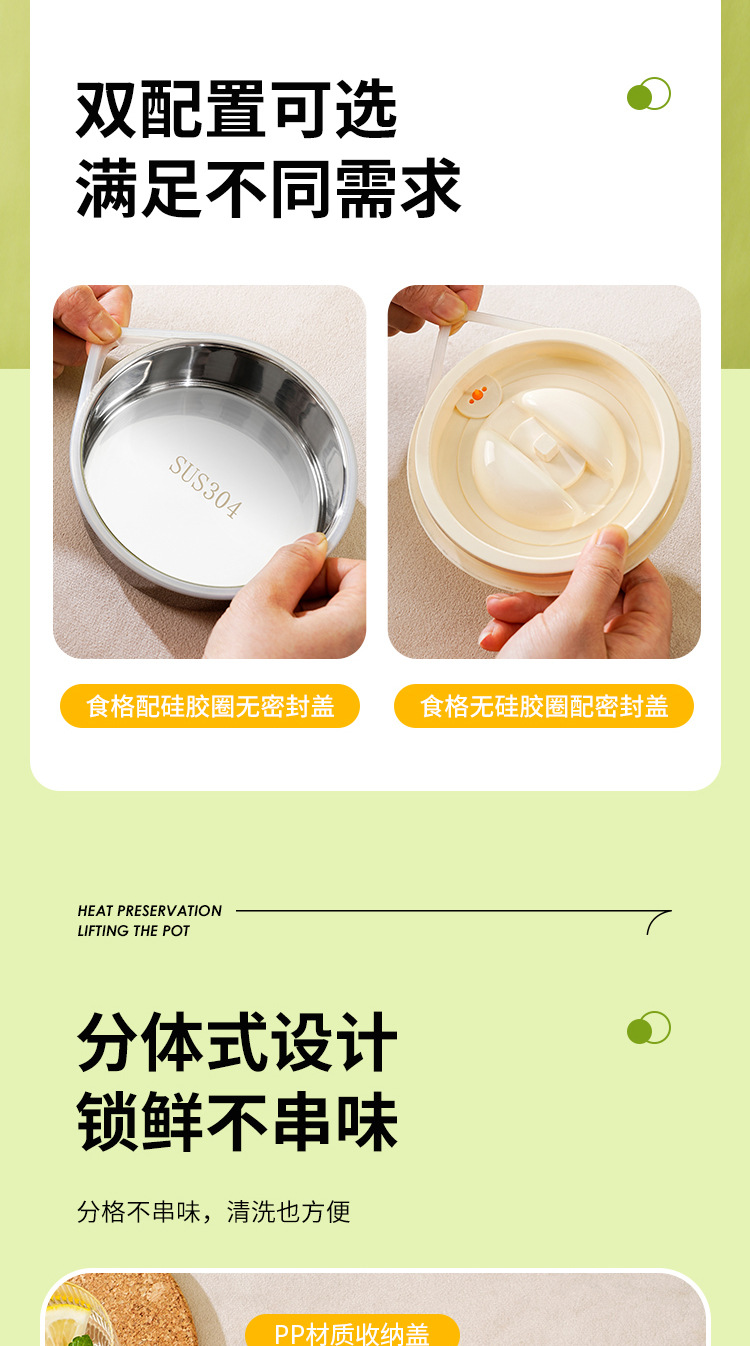 双配置可选
满足不同需求

SUS304

食格配硅胶圈无密封盖

食格无硅胶圈配密封盖

HEAT PRESERVATION
LIFTING THE POT

分体式设计
锁鲜不串味

分格不串味，清洗也方便

PP材质收纳盖