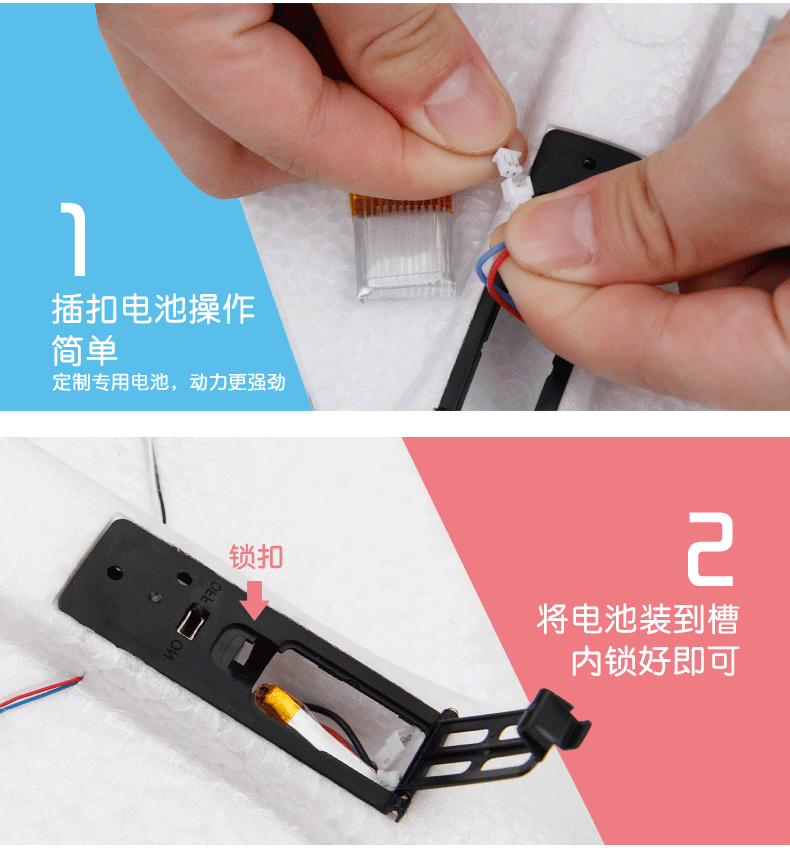 1
插扣电池操作简单
定制专用电池，动力更强劲

锁扣
OFF
ON

2
将电池装到槽内锁好即可