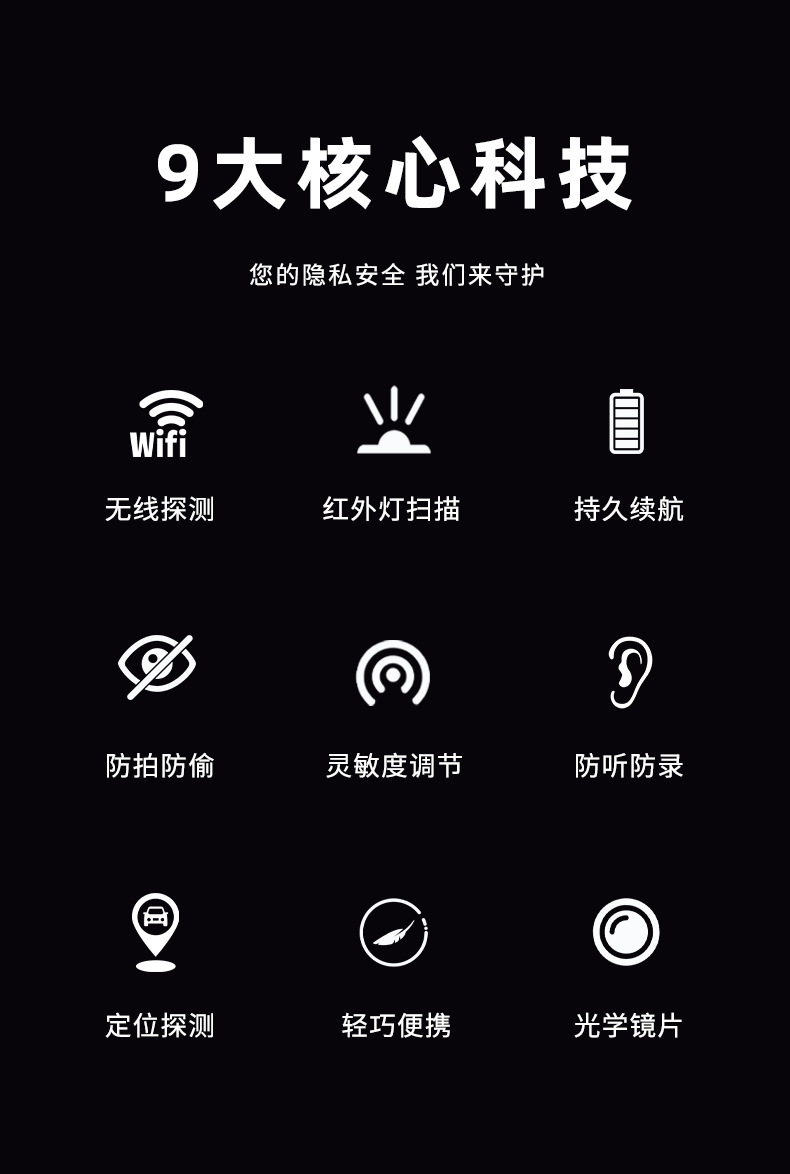 9大核心科技

您的隐私安全 我们来守护

Wifi

无线探测

红外灯扫描

持久续航

防拍防偷

灵敏度调节

防听防录

定位探测

轻巧便携

光学镜片