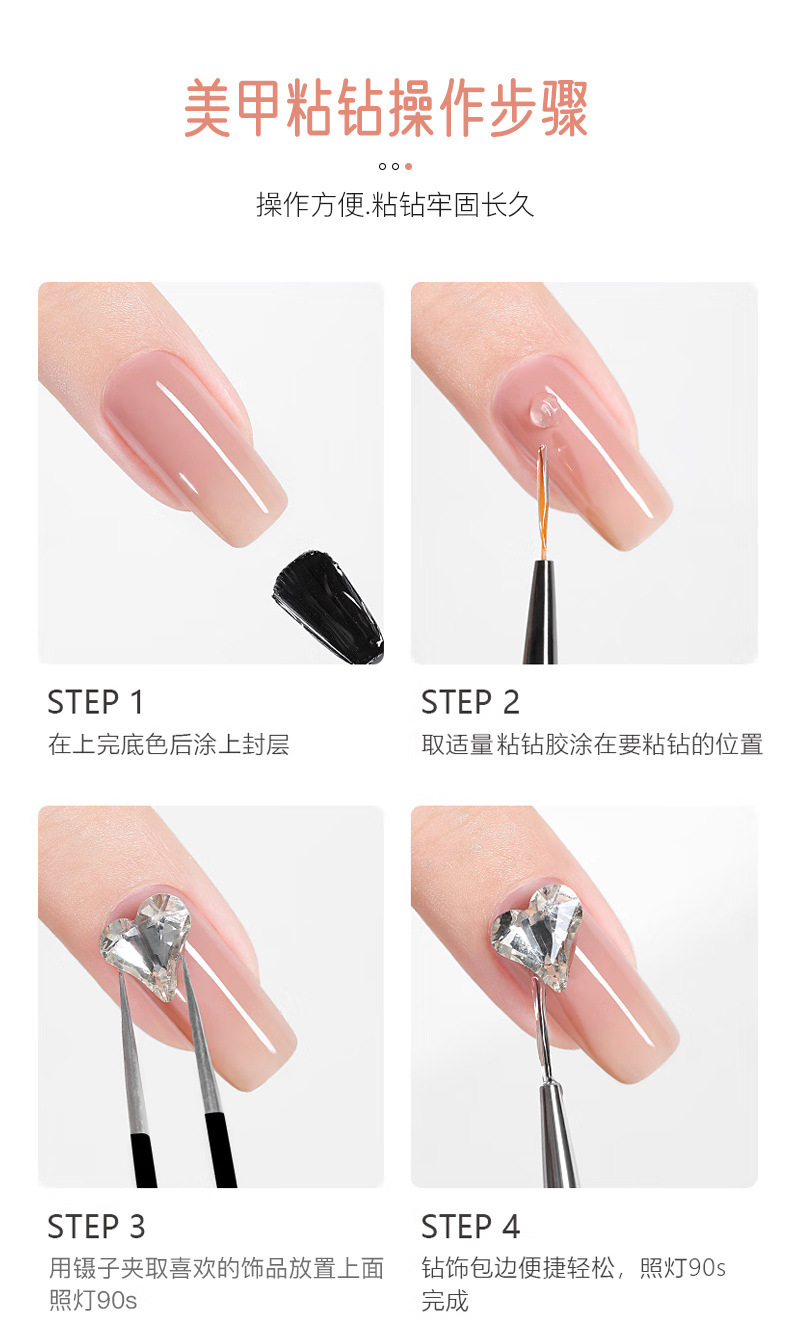 美甲粘钻操作步骤

操作方便.粘钻牢固长久

STEP 1
在上完底色后涂上封层

STEP 2
取适量粘钻胶涂在要粘钻的位置

STEP 3
用镊子夹取喜欢的饰品放置上面照灯90s

STEP 4
钻饰包边便捷轻松，照灯90s完成