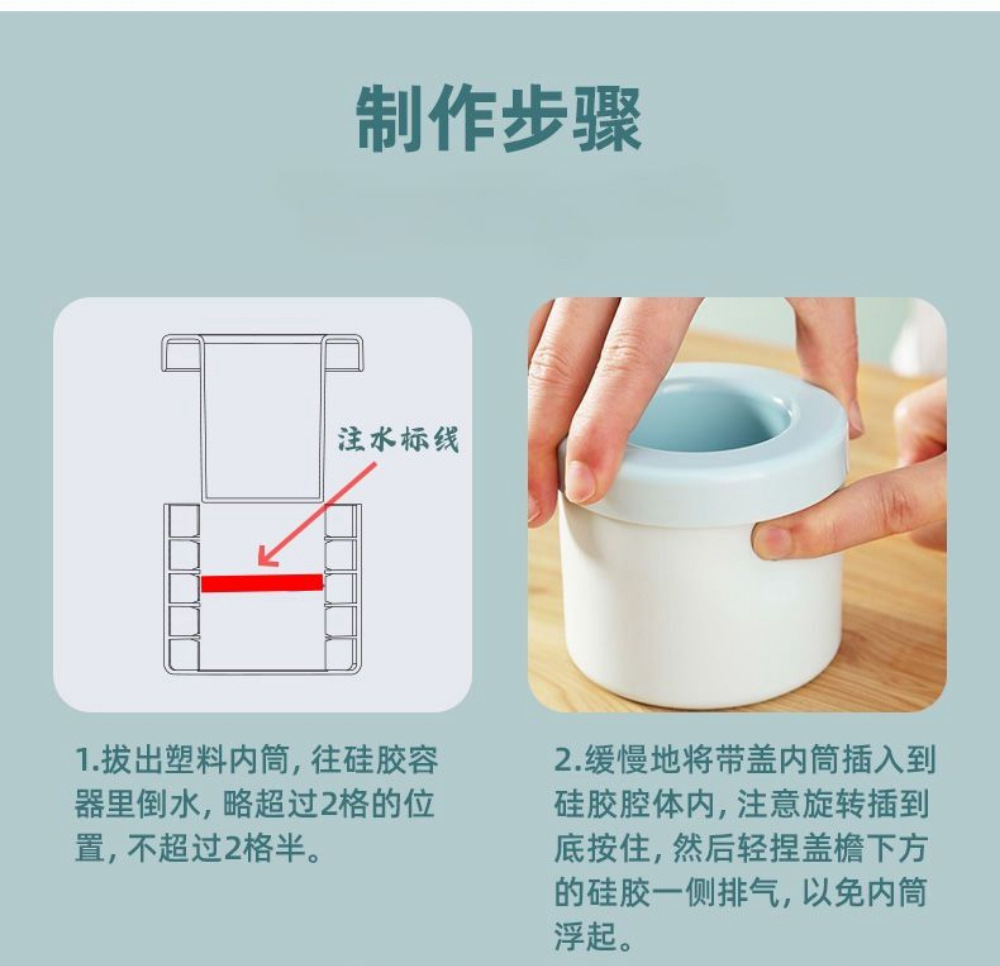 制作步骤

注水标线

1.拔出塑料内筒，往硅胶容器里倒水，略超过2格的位置，不超过2格半。

2.缓慢地将带盖内筒插入到硅胶腔体内，注意旋转插到底按住，然后轻捏盖檐下方的硅胶一侧排气，以免内筒浮起。