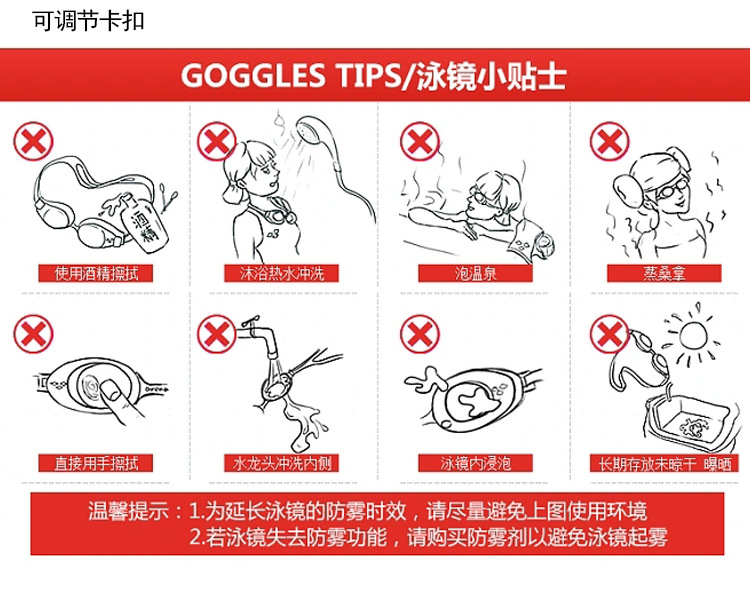 可调节卡扣

GOGGLES TIPS/泳镜小贴士

酒精

使用酒精擦拭

沐浴热水冲洗

泡温泉

蒸桑拿

直接用手擦拭

水龙头冲洗内侧

泳镜内浸泡

长期存放未晾干 曝晒

温馨提示：1.为延长泳镜的防雾时效，请尽量避免上图使用环境
2.若泳镜失去防雾功能，请购买防雾剂以避免泳镜起雾