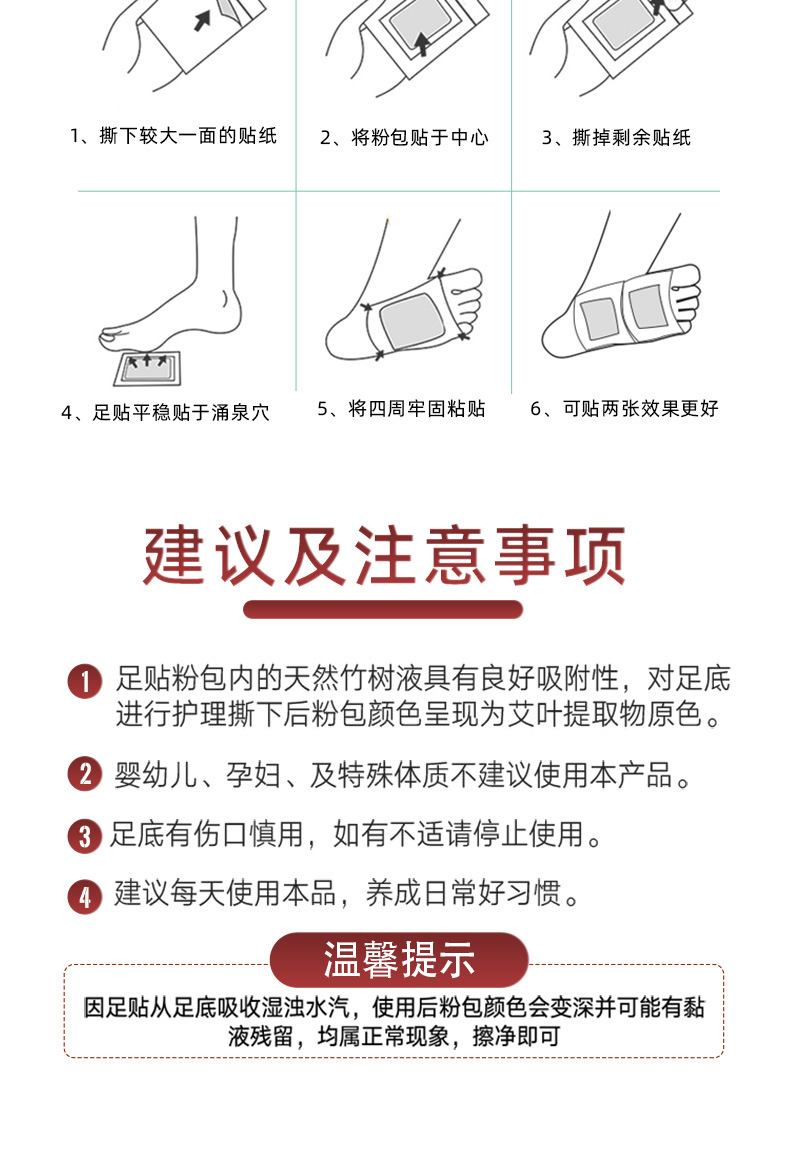 1、撕下较大一面的贴纸

2、将粉包贴于中心

3、撕掉剩余贴纸

4、足贴平稳贴于涌泉穴

5、将四周牢固粘贴

6、可贴两张效果更好

建议及注意事项

1 足贴粉包内的天然竹树液具有良好吸附性，对足底进行护理撕下后粉包颜色呈现为艾叶提取物原色。

2 婴幼儿、孕妇、及特殊体质不建议使用本产品。

3 足底有伤口慎用，如有不适请停止使用。

4 建议每天使用本品，养成日常好习惯。

温馨提示

因足贴从足底吸收湿浊水汽，使用后粉包颜色会变深并可能有黏液残留，均属正常现象，擦净即可