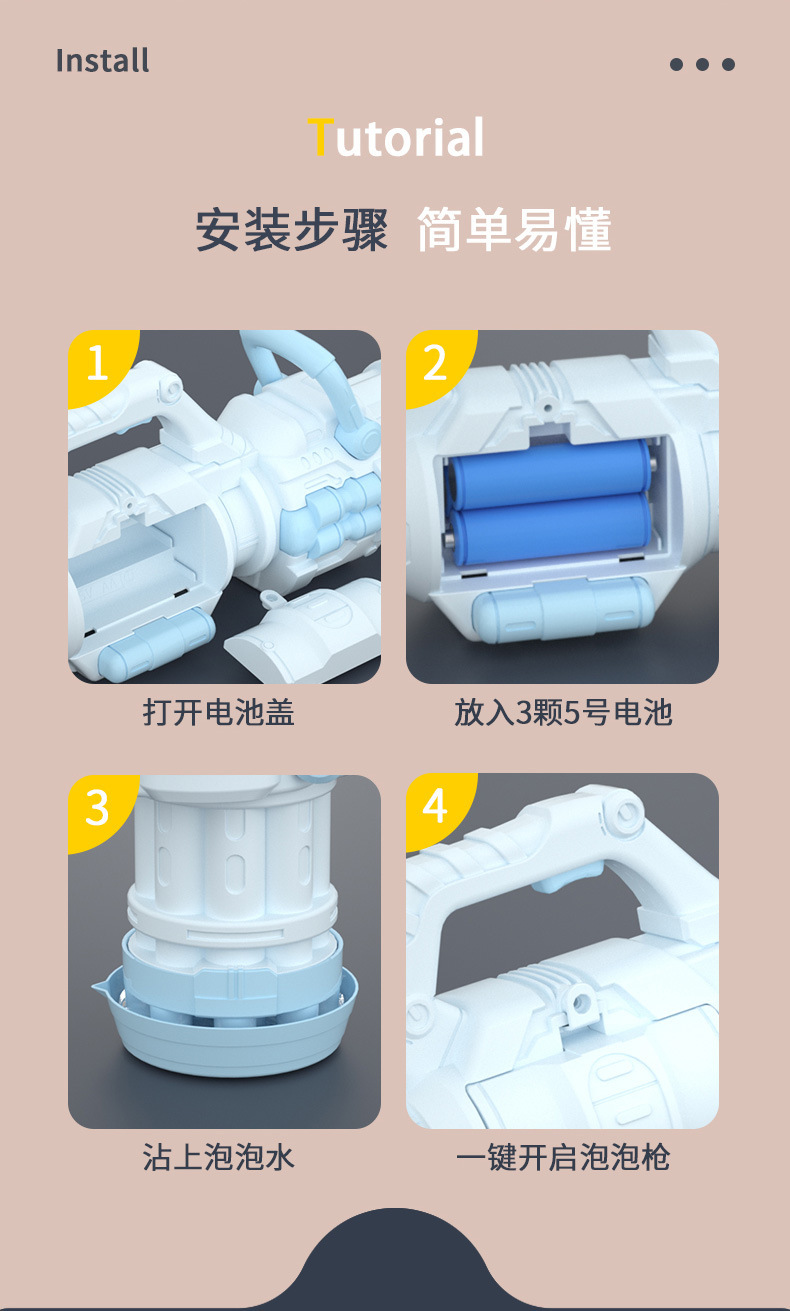 Install

Tutorial

安装步骤 简单易懂

1

打开电池盖

2

放入3颗5号电池

3

沾上泡泡水

4

一键开启泡泡枪