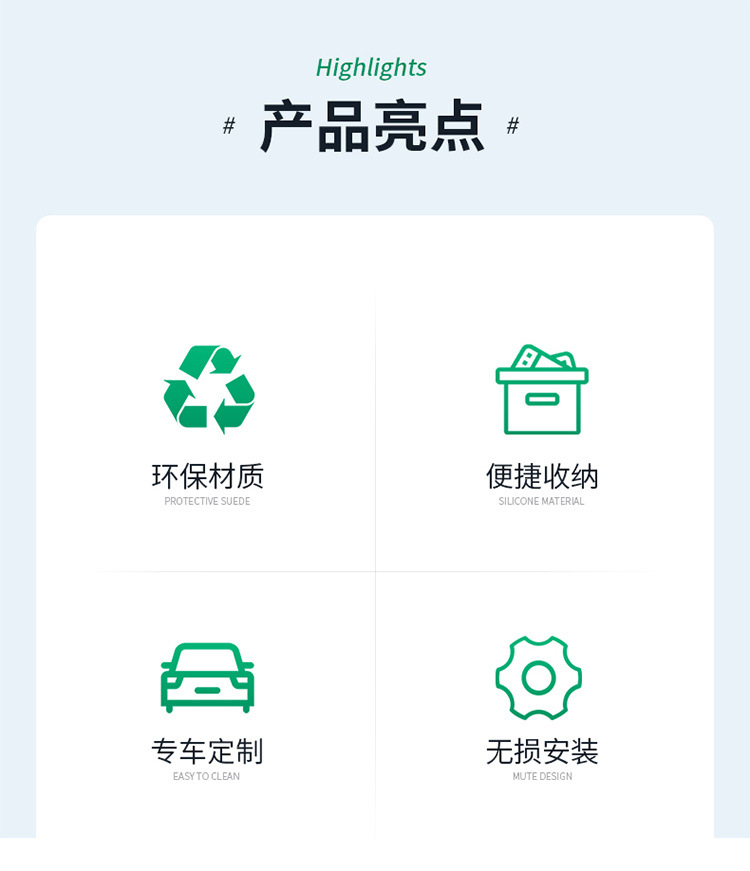 Highlights

# 产品亮点 #

环保材质
PROTECTIVE SUEDE

便捷收纳
SILICONE MATERIAL

专车定制
EASY TO CLEAN

无损安装
MUTE DESIGN