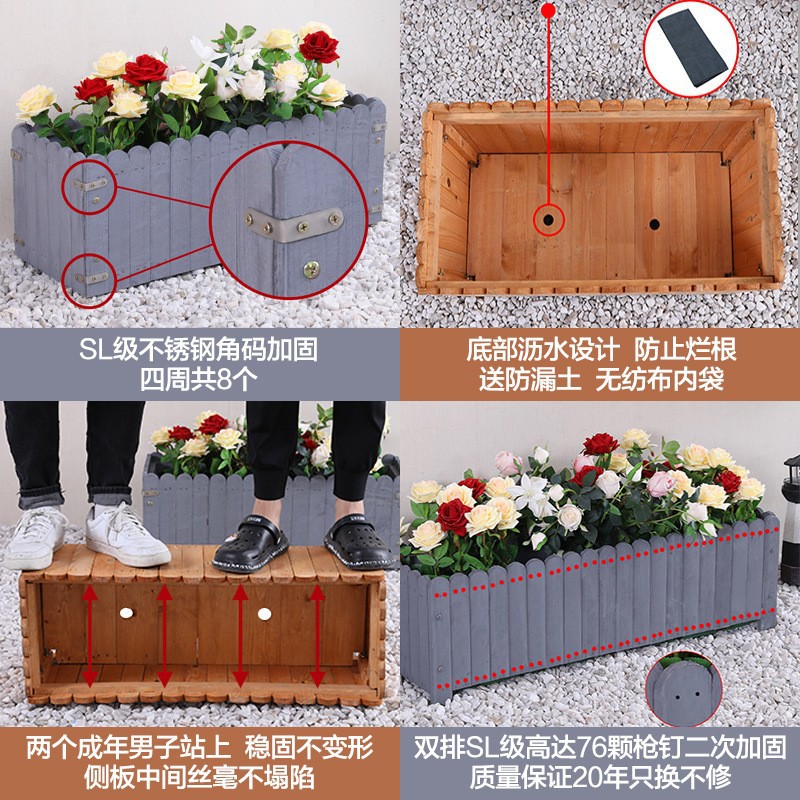 SL级不锈钢角码加固
四周共8个

底部沥水设计 防止烂根
送防漏土 无纺布内袋

两个成年男子站上 稳固不变形
侧板中间丝毫不塌陷

双排SL级高达76颗枪钉二次加固
质量保证20年只换不修