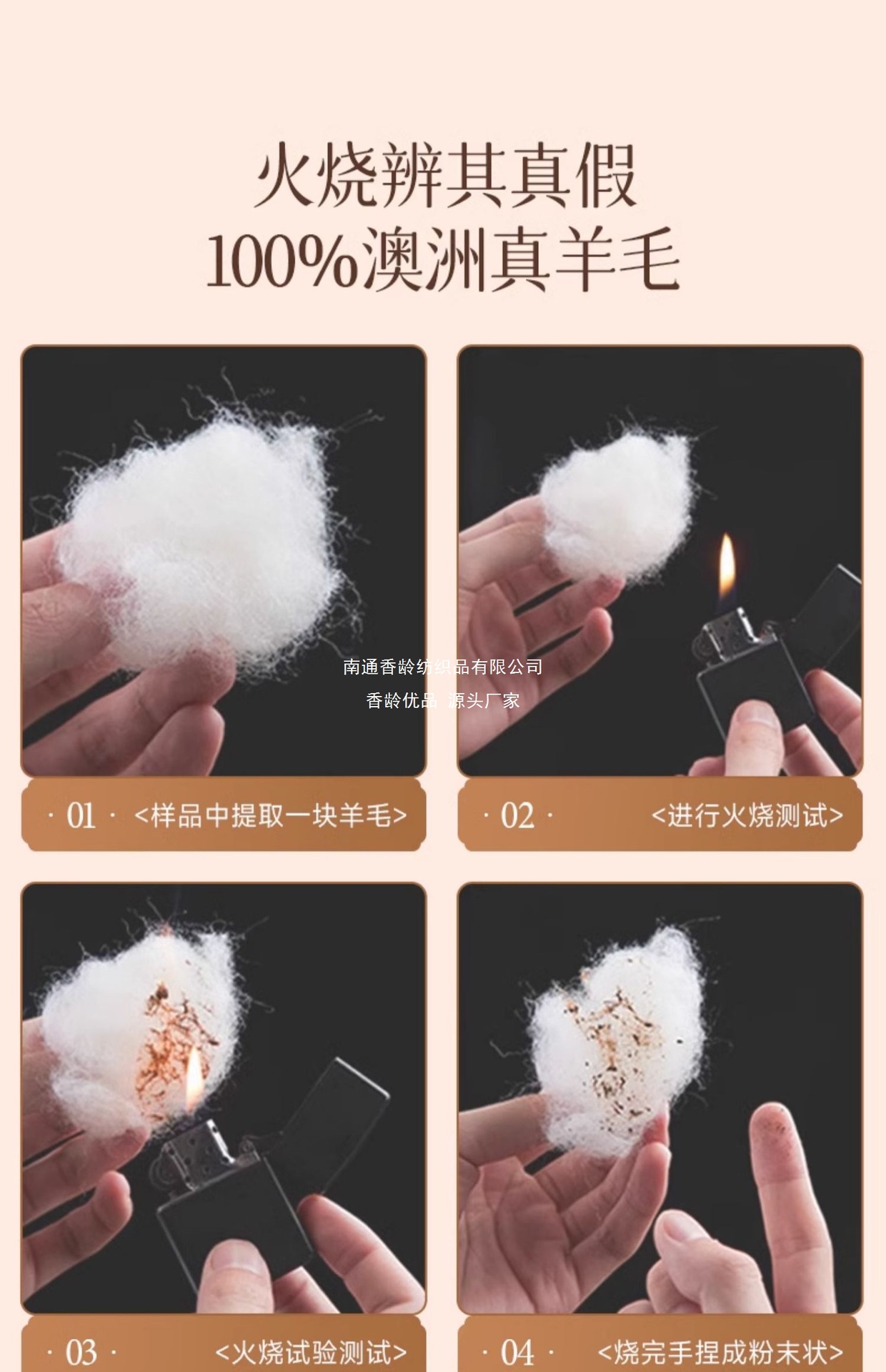 火烧辨其真假
100%澳洲真羊毛

南通香龄纺织品有限公司
香龄优品 源头厂家

· 01 · <样品中提取一块羊毛>

· 02 · <进行火烧测试>

· 03 · <火烧试验测试>

· 04 · <烧完手捏成粉末状>