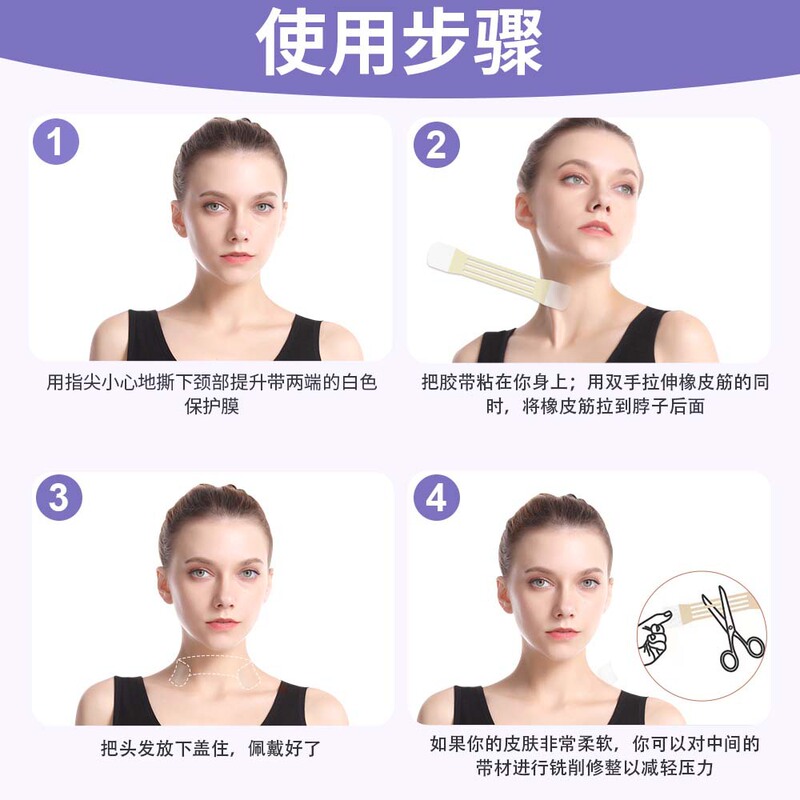 使用步骤

1

用指尖小心地撕下颈部提升带两端的白色保护膜

2

把胶带粘在你身上；用双手拉伸橡皮筋的同时，将橡皮筋拉到脖子后面

3

把头发放下盖住，佩戴好了

4

如果你的皮肤非常柔软，你可以对中间的带材进行铣削修整以减轻压力