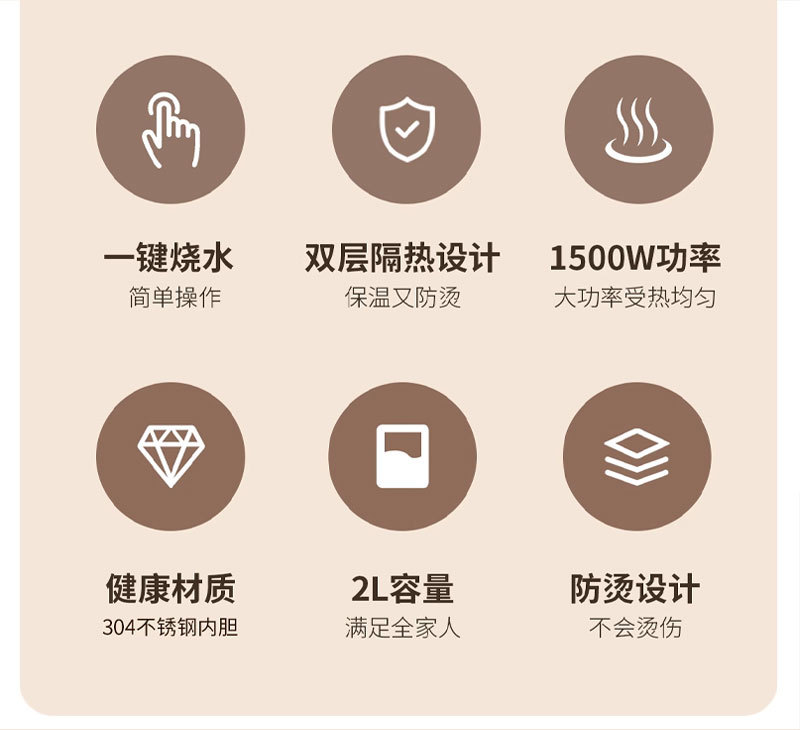 一键烧水
简单操作

双层隔热设计
保温又防烫

1500W功率
大功率受热均匀

健康材质
304不锈钢内胆

2L容量
满足全家人

防烫设计
不会烫伤